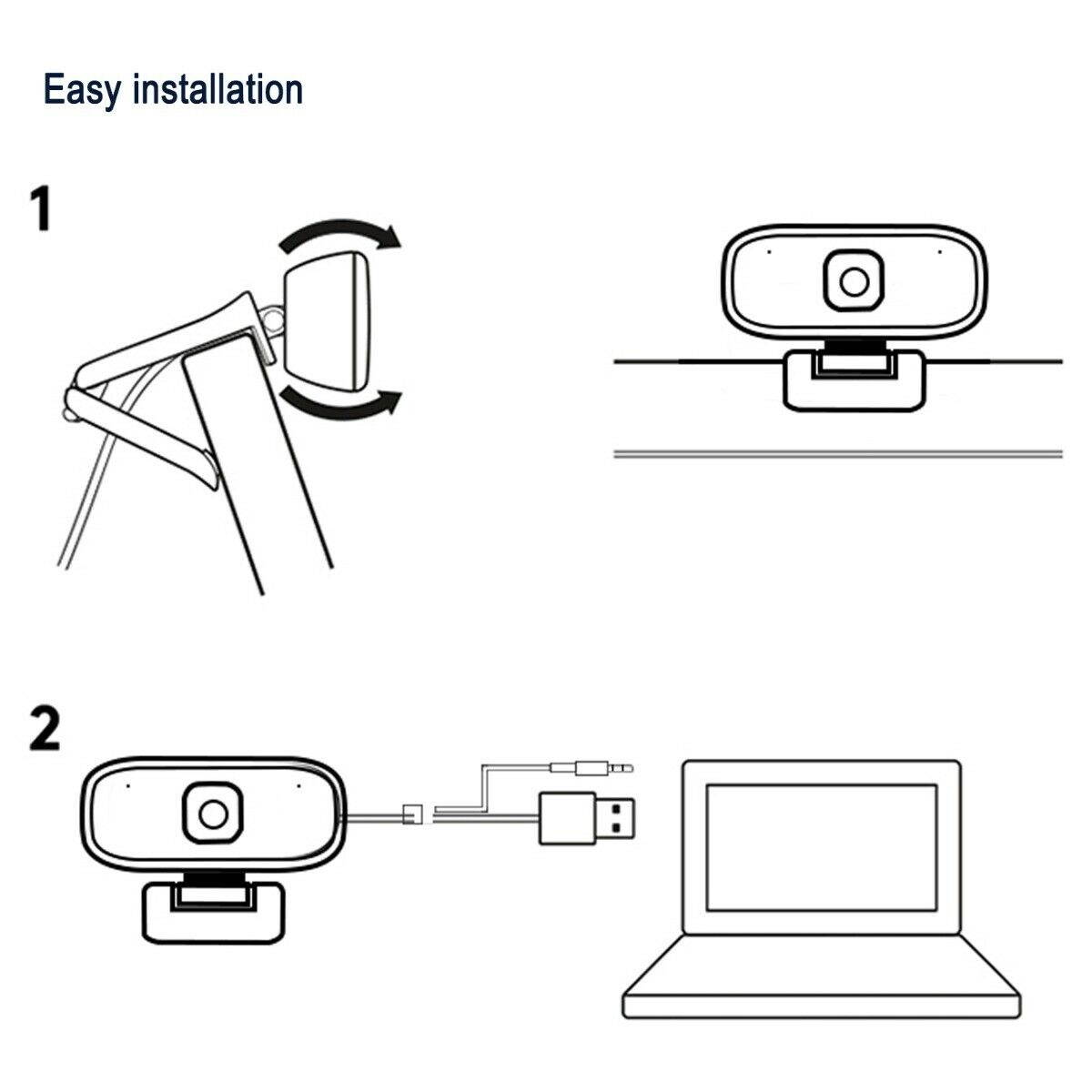 Easy installation

1

2