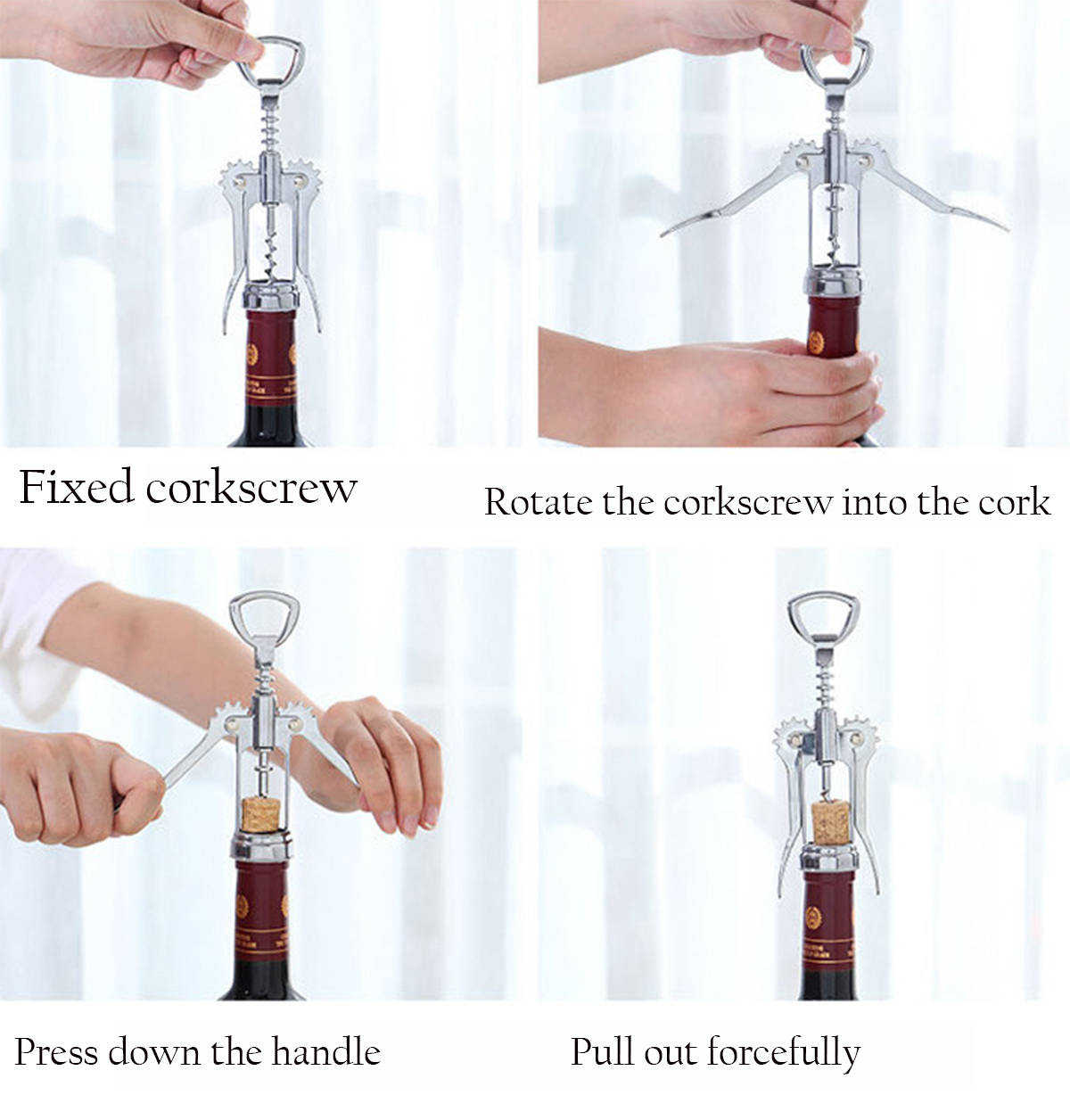 Fixed corkscrew

Rotate the corkscrew into the cork

Press down the handle

Pull out forcefully