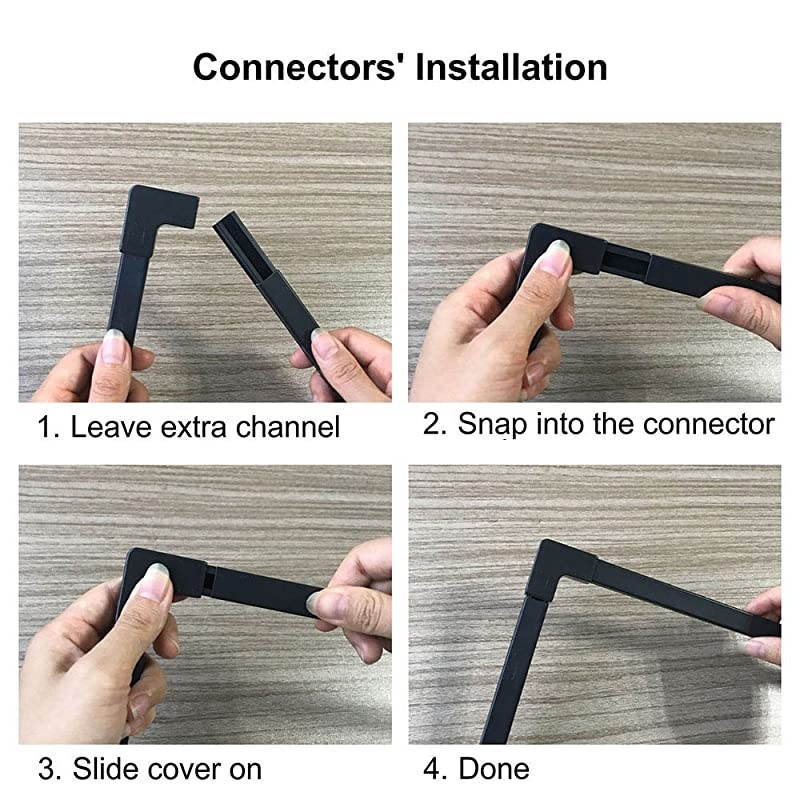 Connectors' Installation

1. Leave extra channel

2. Snap into the connector

3. Slide cover on

4. Done