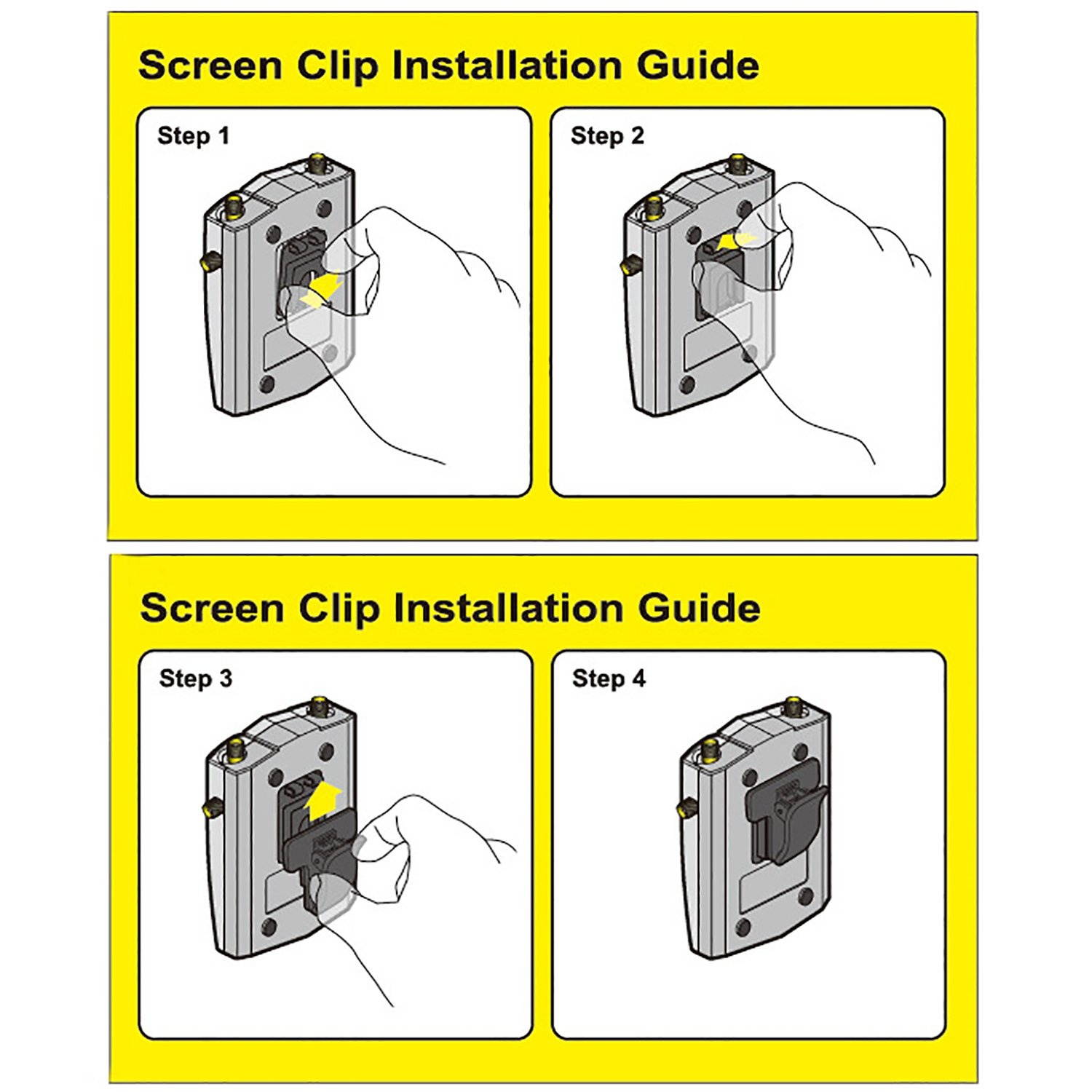 Screen Clip Installation Guide

Step 1

Step 2

Screen Clip Installation Guide

Step 3

Step 4