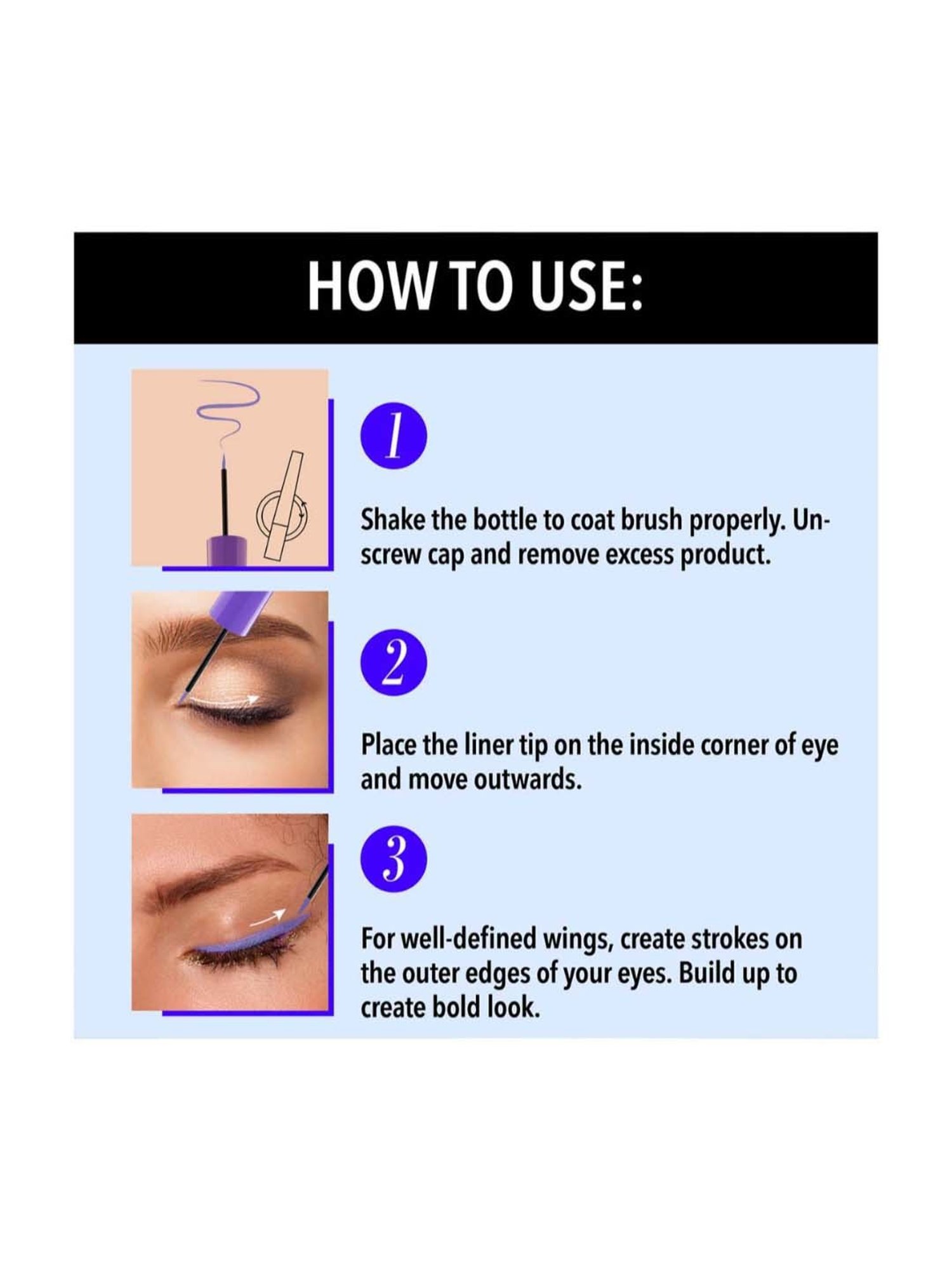 HOW TO USE:

1

Shake the bottle to coat brush properly. Unscrew cap and remove excess product.

2

Place the liner tip on the inside corner of eye and move outwards.

3

For well-defined wings, create strokes on the outer edges of your eyes. Build up to create bold look.