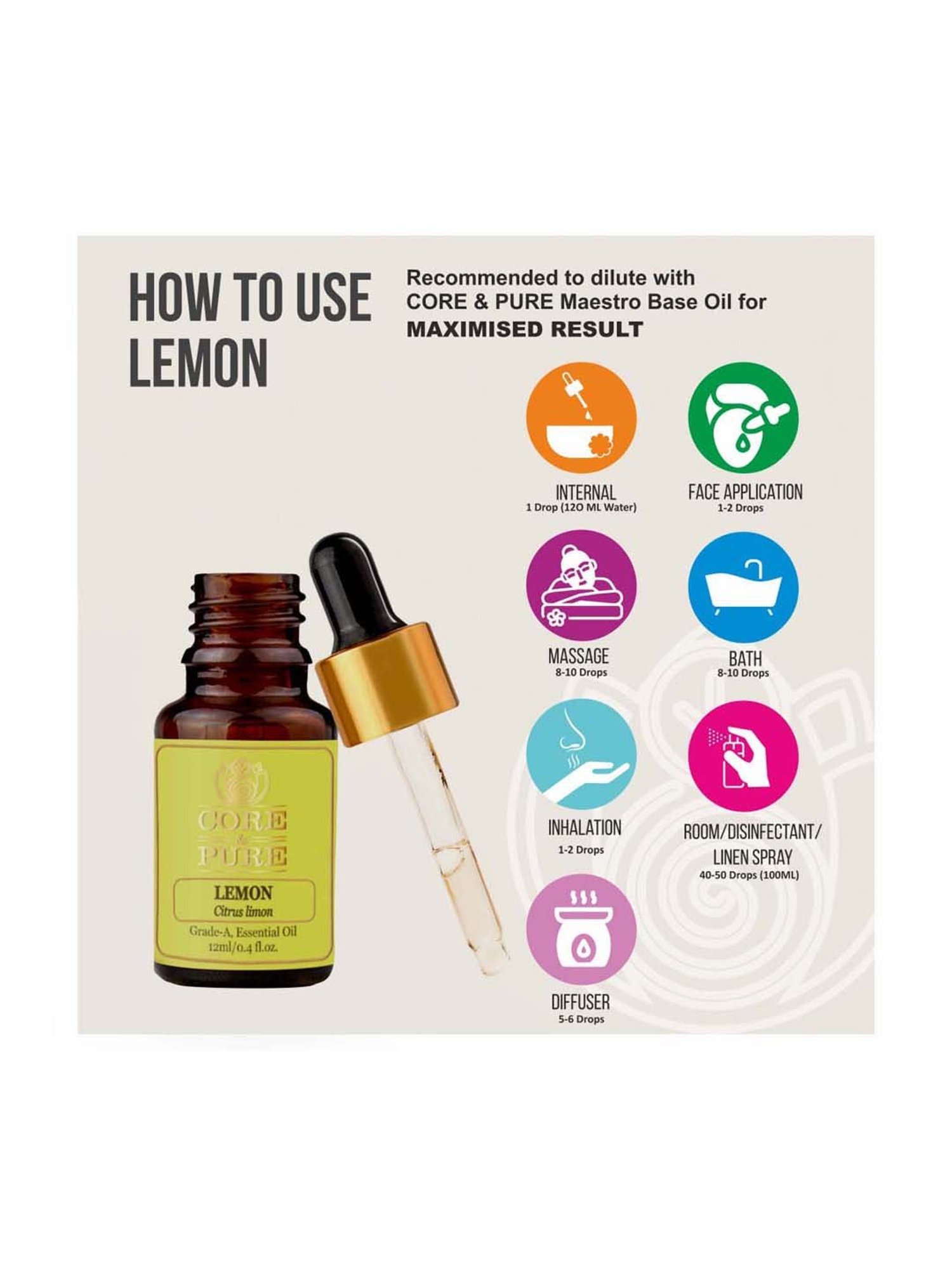 HOW TO USE LEMON

Recommended to dilute with CORE & PURE Maestro Base Oil for MAXIMISED RESULT

INTERNAL
1 Drop (12O ML Water)

FACE APPLICATION
1-2 Drops

MASSAGE
8-10 Drops

BATH
8-10 Drops

INHALATION
1-2 Drops

ROOM/DISINFECTANT/ LINEN SPRAY
40-50 Drops (100ML)

DIFFUSER
5-6 Drops

CORE & PURE
LEMON
Citrus limon
Grade-A, Essential Oil
12ml/0.4 fl.oz.