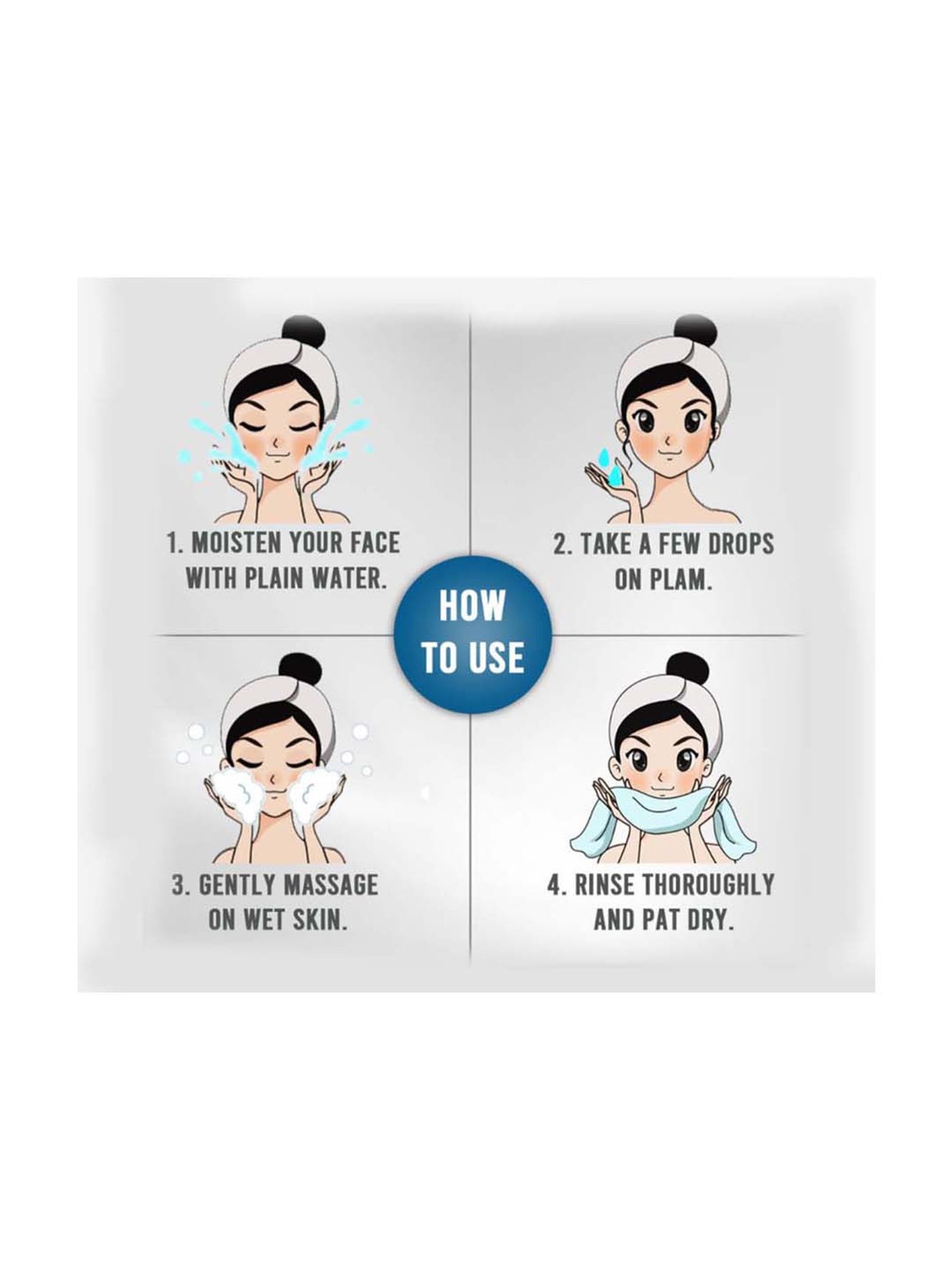 1. MOISTEN YOUR FACE WITH PLAIN WATER.

2. TAKE A FEW DROPS ON PLAM.

HOW TO USE

3. GENTLY MASSAGE ON WET SKIN.

4. RINSE THOROUGHLY AND PAT DRY.