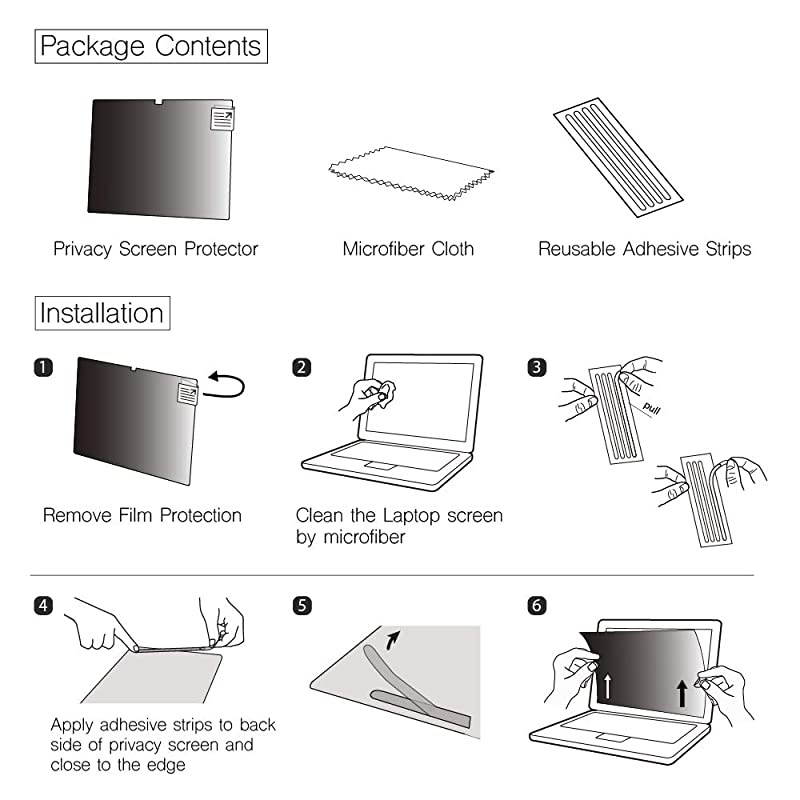 Package Contents

Privacy Screen Protector

Microfiber Cloth

Reusable Adhesive Strips

Installation

1

Remove Film Protection

2

Clean the Laptop screen by microfiber

3

pull

4

Apply adhesive strips to back side of privacy screen and close to the edge

5

6