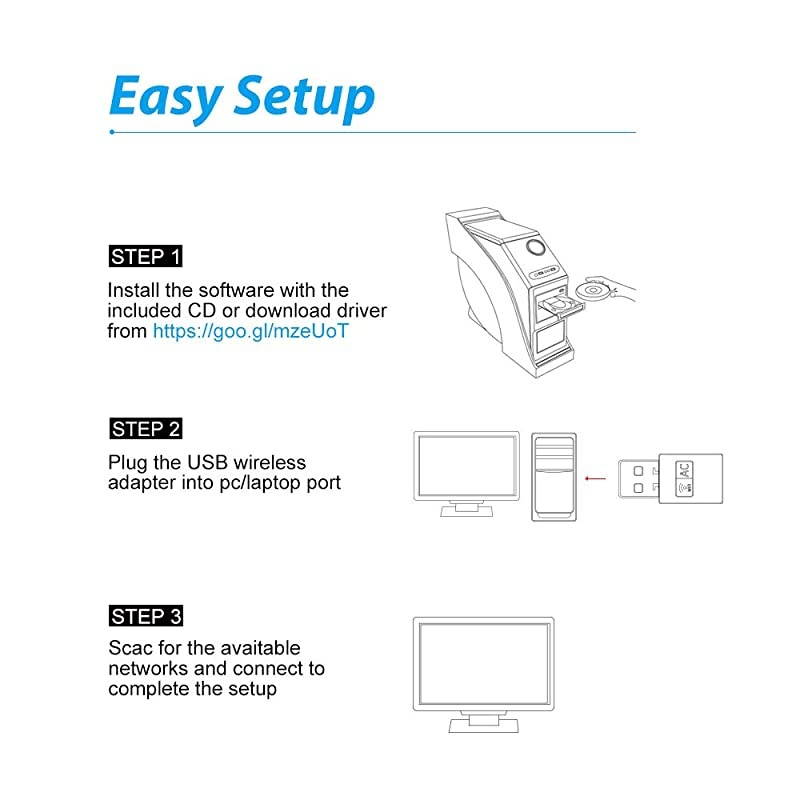 Easy Setup

STEP 1

Install the software with the included CD or download driver from https://goo.gl/mzeUoT

STEP 2

Plug the USB wireless adapter into pc/laptop port

AC

STEP 3

Scac for the avaitable networks and connect to complete the setup