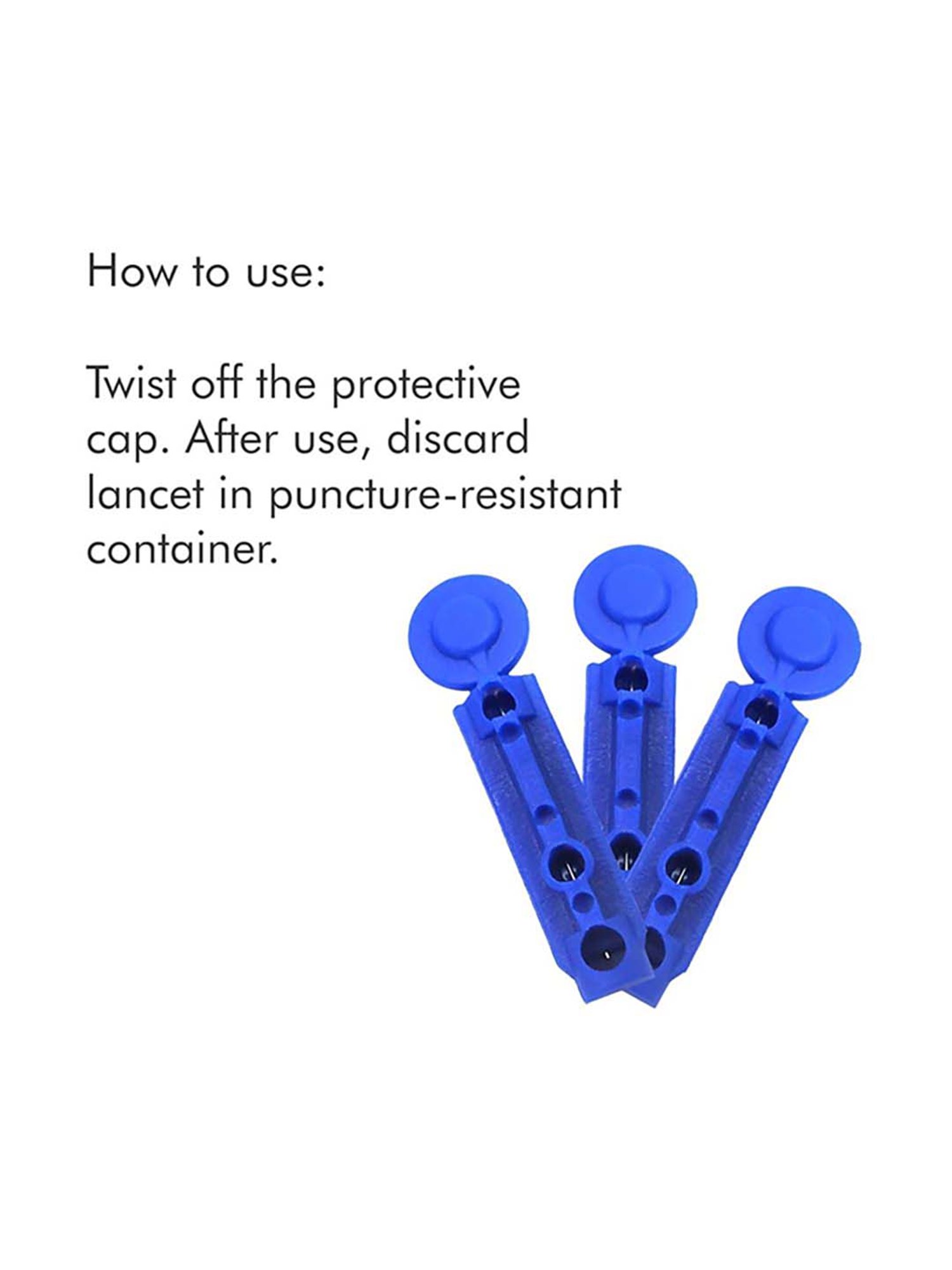 How to use:

Twist off the protective cap. After use, discard lancet in puncture-resistant container.