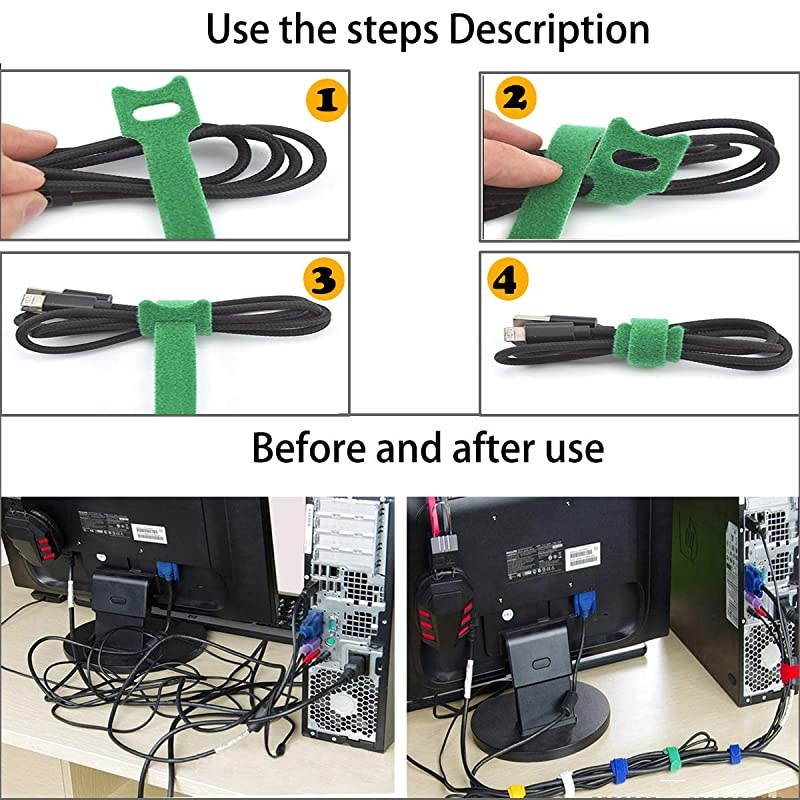 Use the steps Description

1

2

3

4

Before and after use