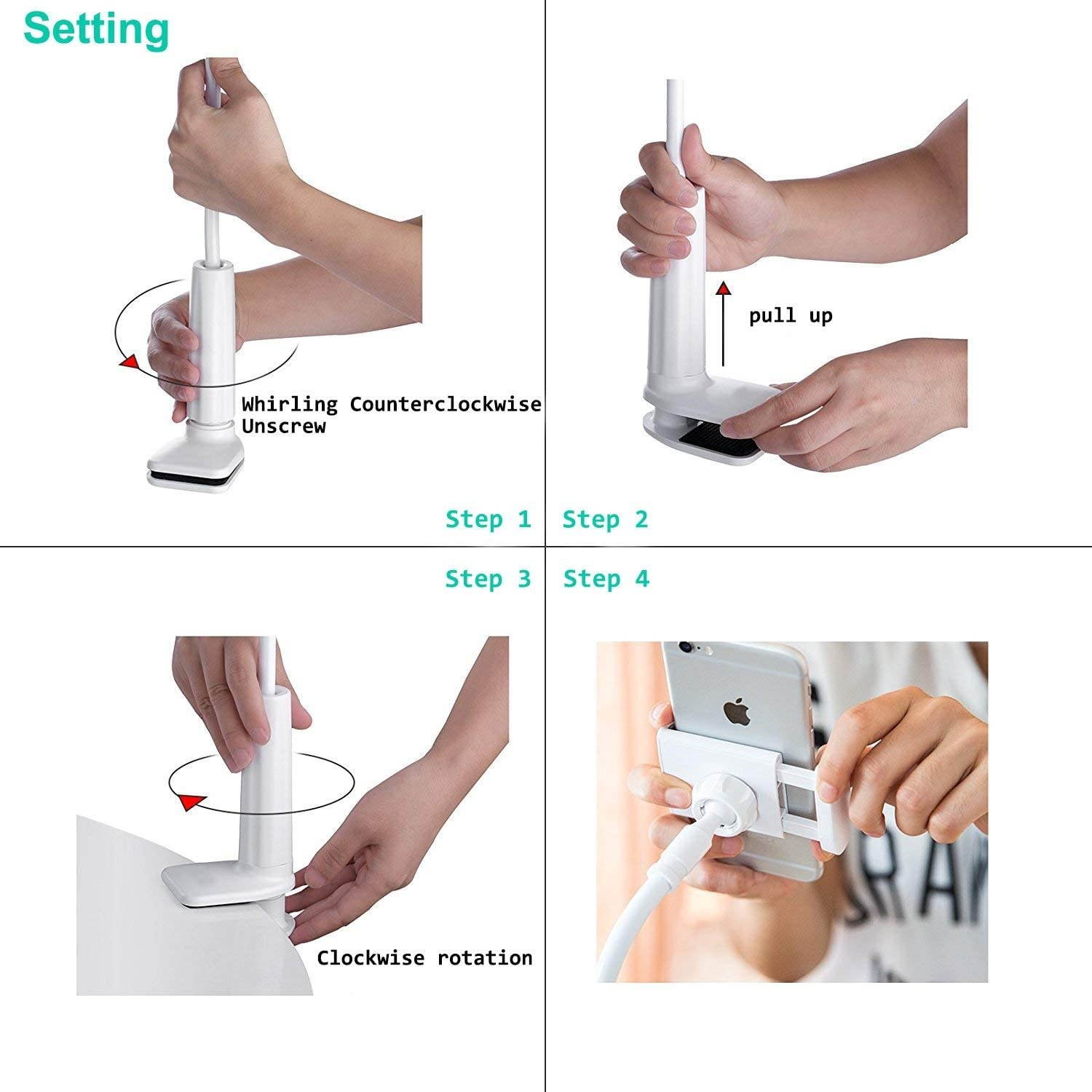 Setting

Whirling Counterclockwise
Unscrew

Step 1

pull up

Step 2

Step 3

Clockwise rotation

Step 4