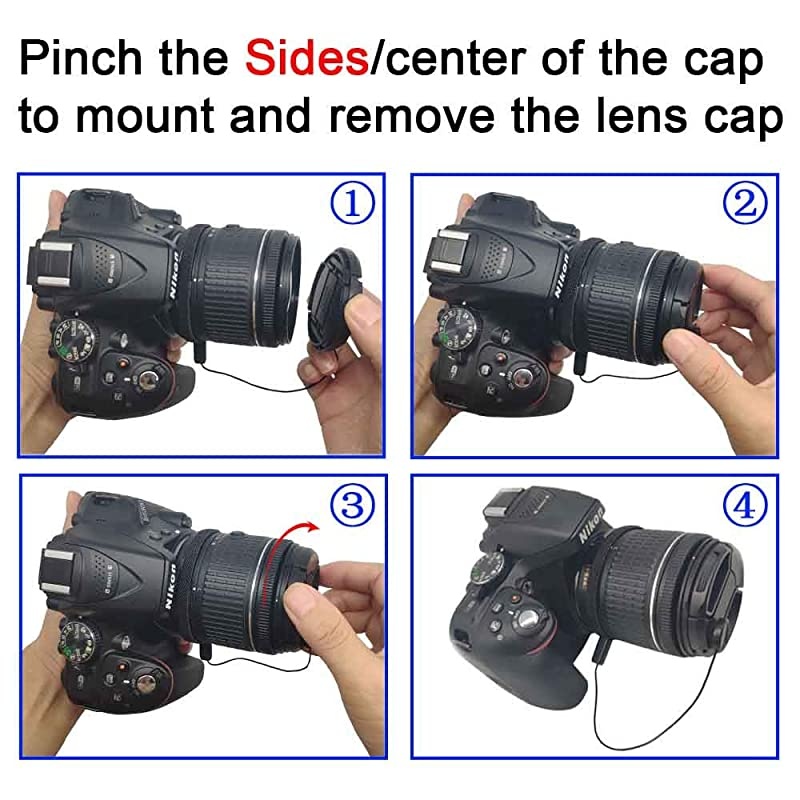 Pinch the Sides/center of the cap to mount and remove the lens cap

①

Nikon

②

Nikon

③

Nikon

④

Nikon