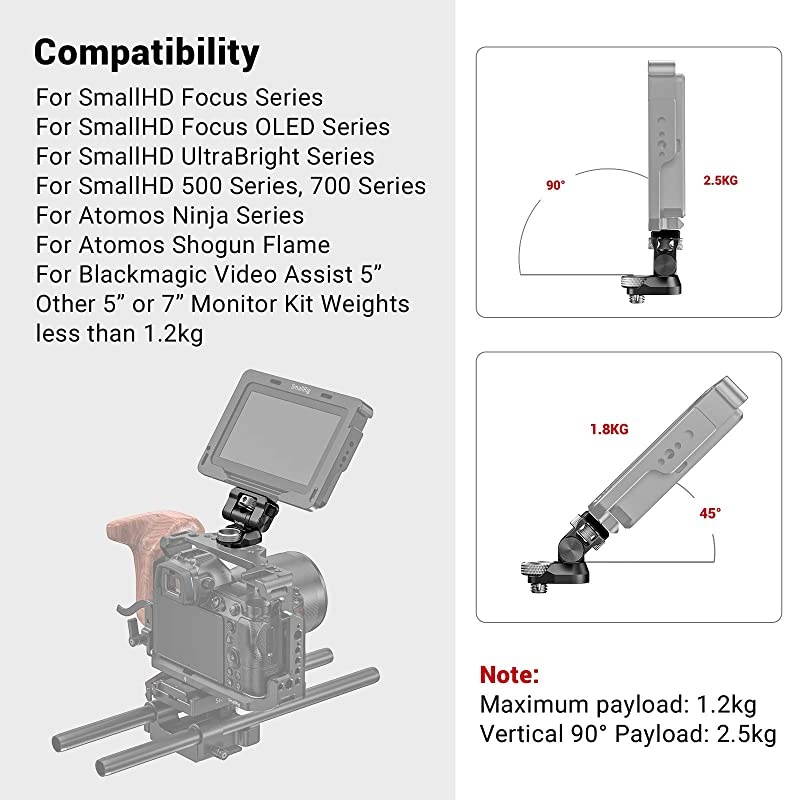 Compatibility

For SmallHD Focus Series
For SmallHD Focus OLED Series
For SmallHD UltraBright Series
For SmallHD 500 Series, 700 Series
For Atomos Ninja Series
For Atomos Shogun Flame
For Blackmagic Video Assist 5”
Other 5” or 7” Monitor Kit Weights less than 1.2kg

SmallRig

90°

2.5KG

1.8KG

45°

Note:
Maximum payload: 1.2kg
Vertical 90° Payload: 2.5kg