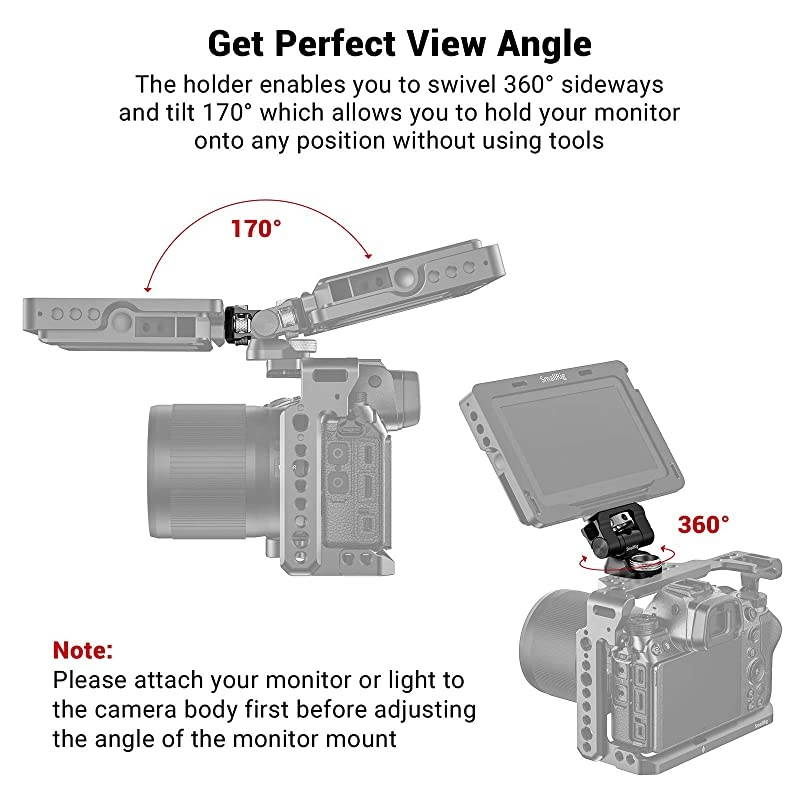 Get Perfect View Angle

The holder enables you to swivel 360° sideways and tilt 170° which allows you to hold your monitor onto any position without using tools

170°

SmallRig

360°

Note:

Please attach your monitor or light to the camera body first before adjusting the angle of the monitor mount