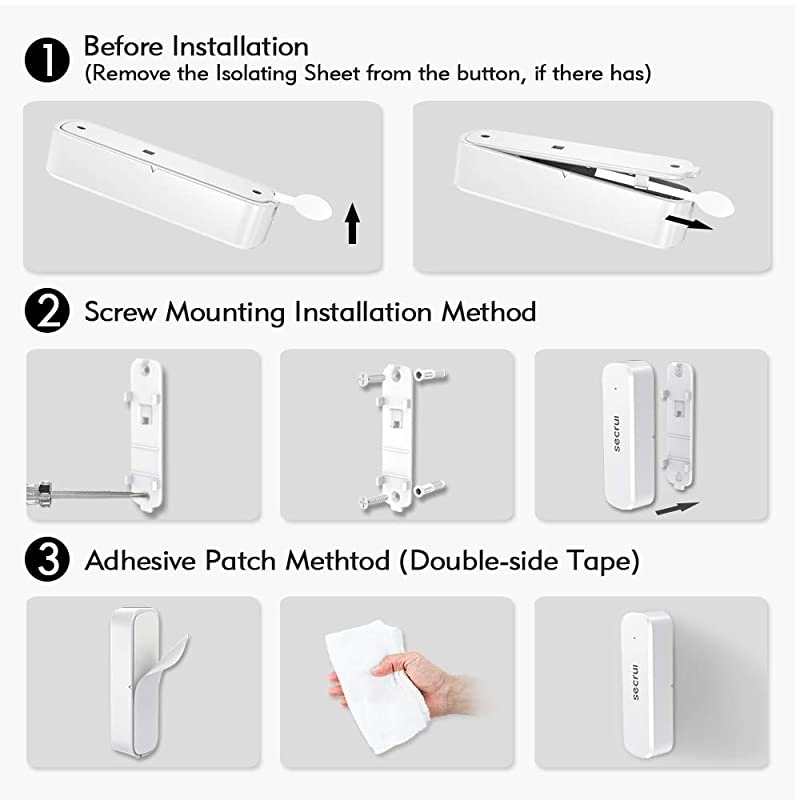 1 Before Installation
(Remove the Isolating Sheet from the button, if there has)

2 Screw Mounting Installation Method

secrui

3 Adhesive Patch Methtod (Double-side Tape)

secrui