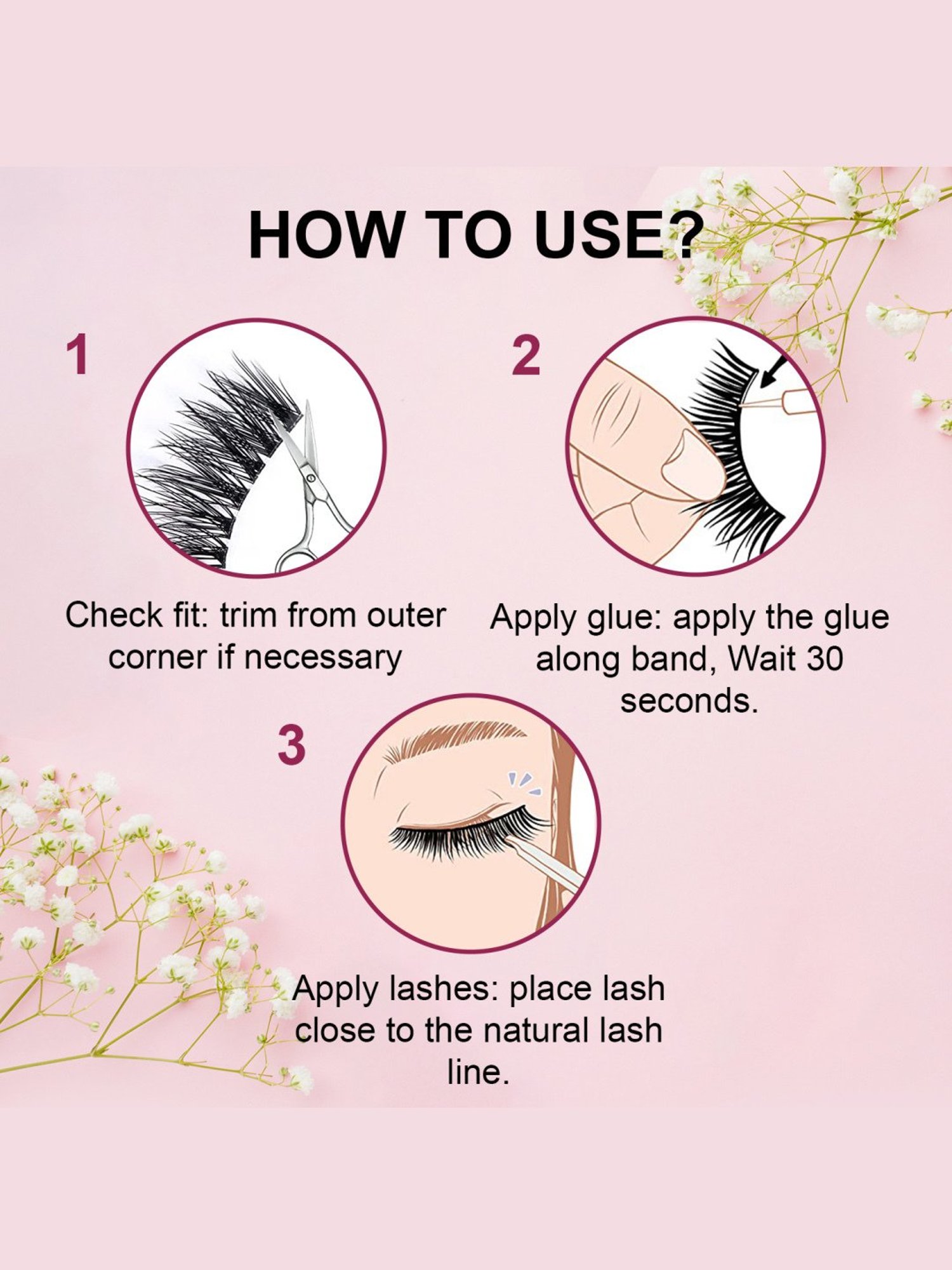 HOW TO USE?

1

Check fit: trim from outer corner if necessary

2

Apply glue: apply the glue along band, Wait 30 seconds.

3

Apply lashes: place lash close to the natural lash line.