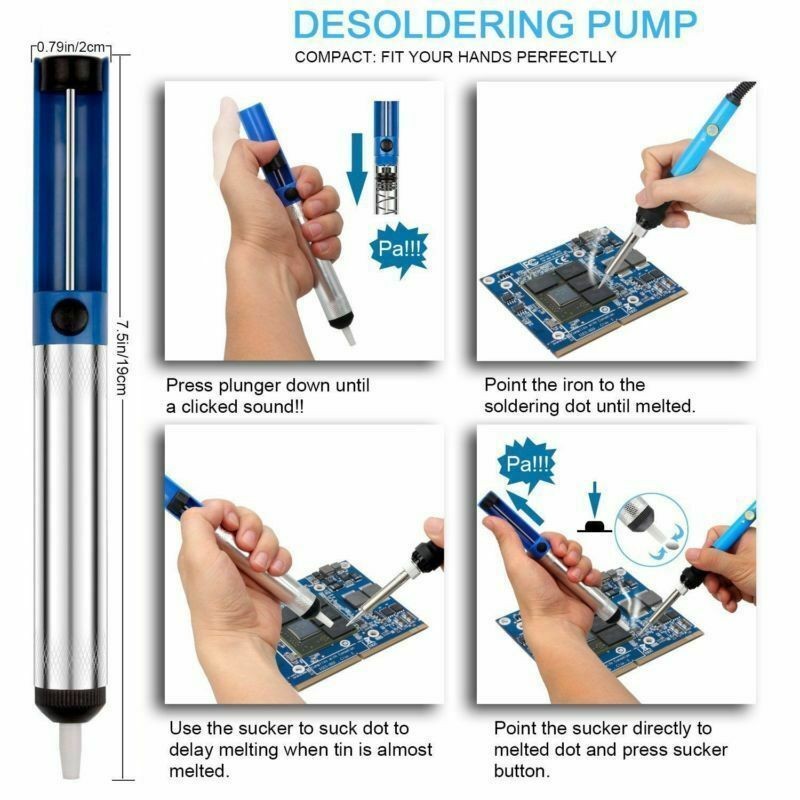 DESOLDERING PUMP

COMPACT: FIT YOUR HANDS PERFECTLLY

0.79in/2cm

7.5in/19cm

Pa!!!

Press plunger down until a clicked sound!!

Point the iron to the soldering dot until melted.

Use the sucker to suck dot to delay melting when tin is almost melted.

Pa!!!

Point the sucker directly to melted dot and press sucker button.