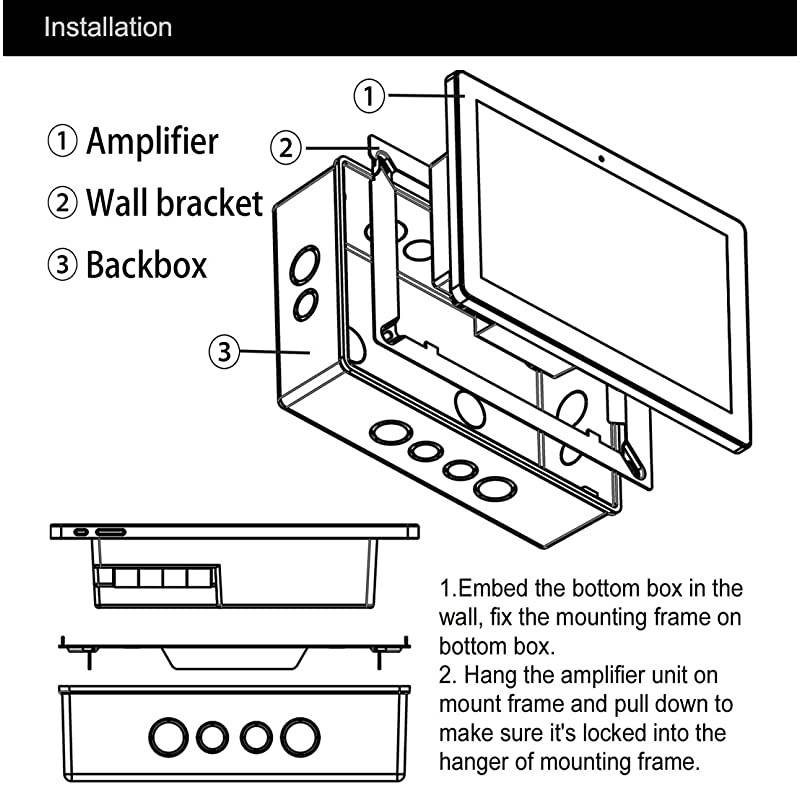 Installation

① Amplifier
② Wall bracket
③ Backbox

①
②
③

1.Embed the bottom box in the wall, fix the mounting frame on bottom box.
2. Hang the amplifier unit on mount frame and pull down to make sure it's locked into the hanger of mounting frame.