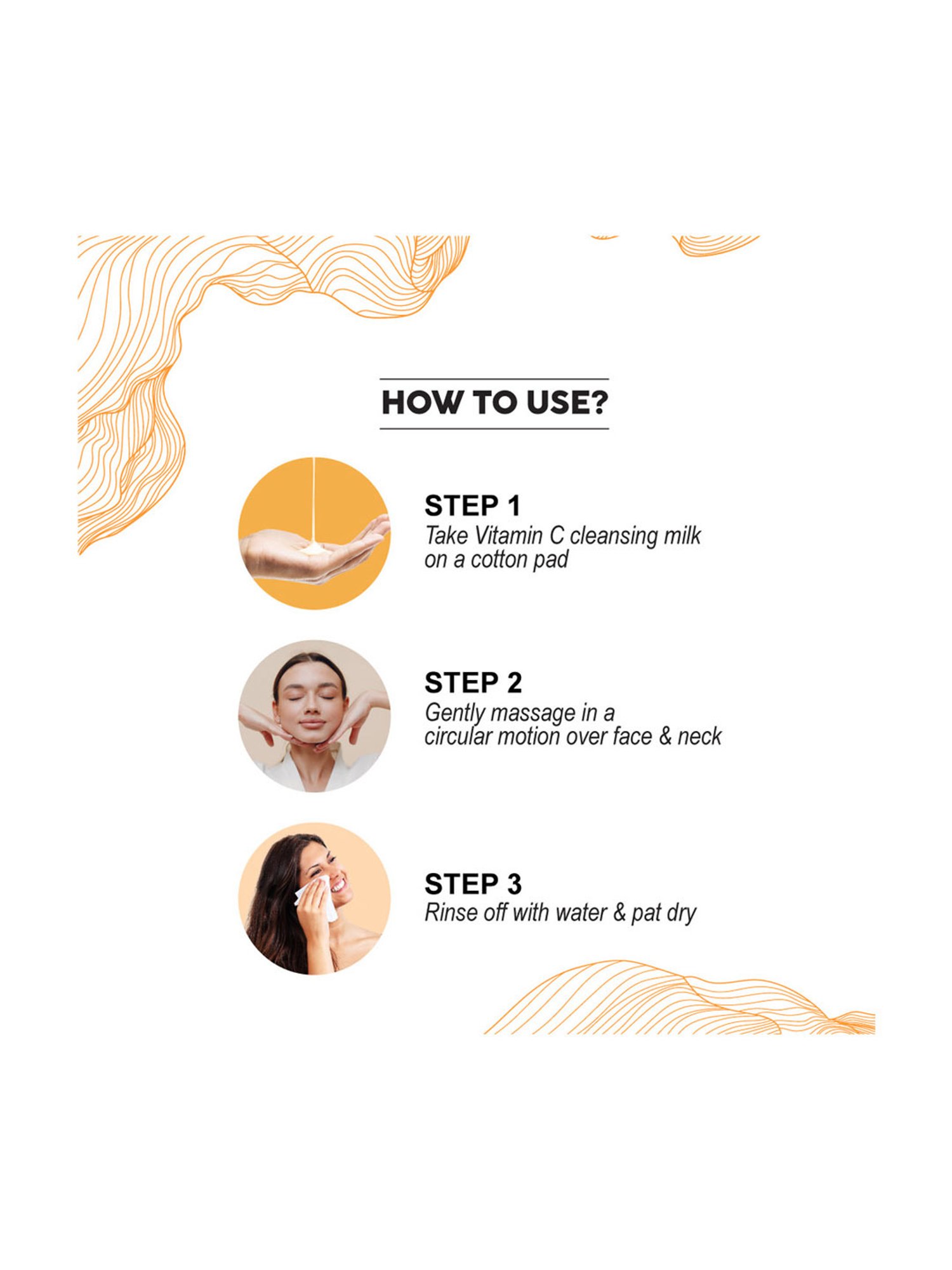 HOW TO USE?

STEP 1
Take Vitamin C cleansing milk on a cotton pad

STEP 2
Gently massage in a circular motion over face & neck

STEP 3
Rinse off with water & pat dry