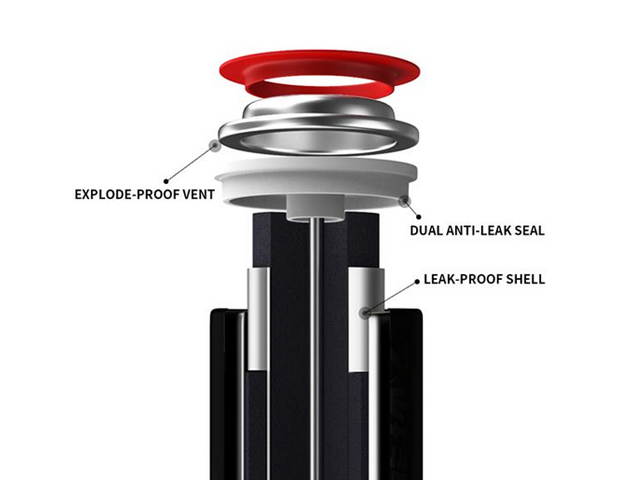 EXPLODE-PROOF VENT

DUAL ANTI-LEAK SEAL

LEAK-PROOF SHELL