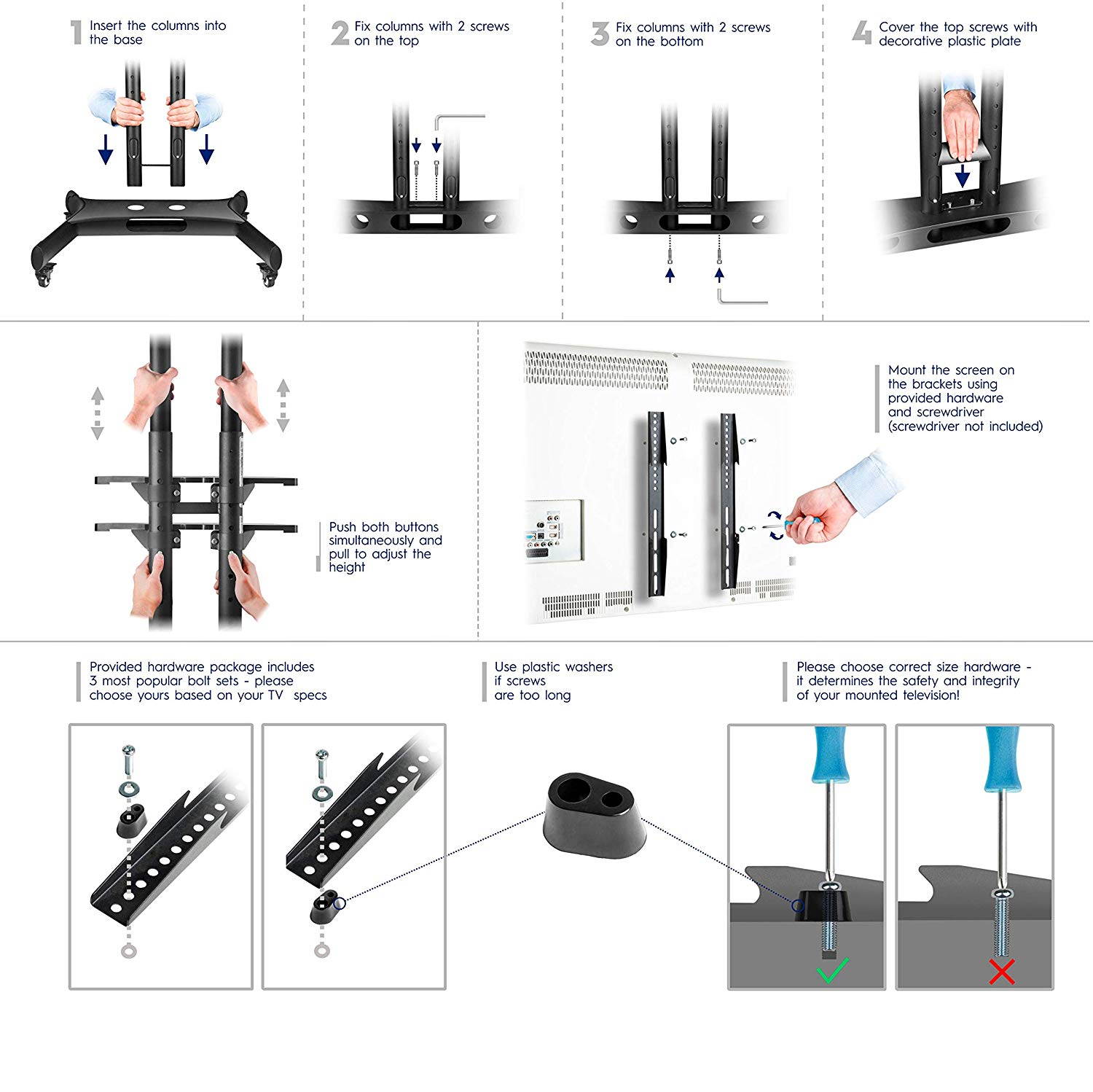 1 Insert the columns into the base

2 Fix columns with 2 screws on the top

3 Fix columns with 2 screws on the bottom

4 Cover the top screws with decorative plastic plate

Push both buttons simultaneously and pull to adjust the height

Mount the screen on the brackets using provided hardware and screwdriver (screwdriver not included)

Provided hardware package includes 3 most popular bolt sets - please choose yours based on your TV specs

Use plastic washers if screws are too long

Please choose correct size hardware - it determines the safety and integrity of your mounted television!