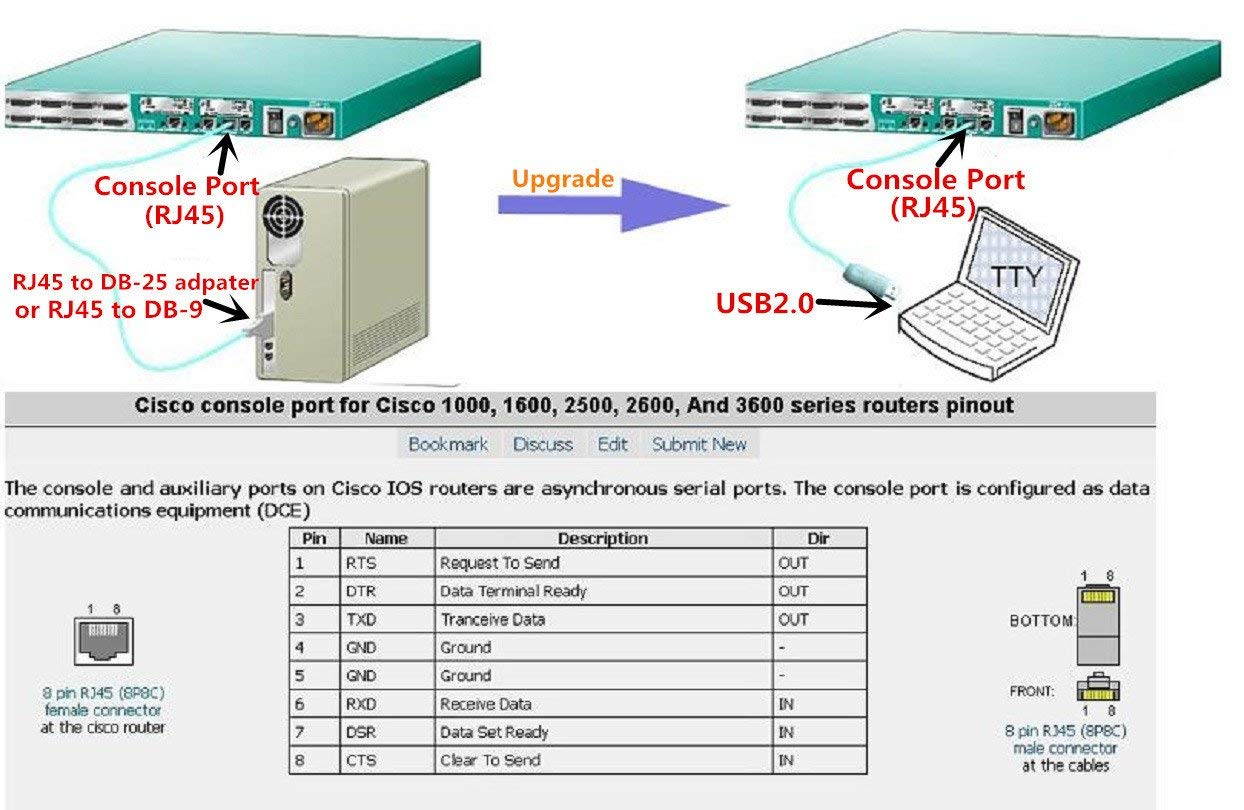 Console Port (RJ45)

RJ45 to DB-25 adpater or RJ45 to DB-9

Upgrade

Console Port (RJ45)

TTY

USB2.0

Cisco console port for Cisco 1000, 1600, 2500, 2600, And 3600 series routers pinout

Bookmark Discuss Edit Submit New

The console and auxiliary ports on Cisco IOS routers are asynchronous serial ports. The console port is configured as data communications equipment (DCE)

1 8

8 pin RJ45 (8P8C) female connector at the cisco router

| Pin | Name | Description | Dir |
|---|---|---|---|
| 1 | RTS | Request To Send | OUT |
| 2 | DTR | Data Terminal Ready | OUT |
| 3 | TXD | Tranceive Data | OUT |
| 4 | GND | Ground | - |
| 5 | GND | Ground | - |
| 6 | RXD | Receive Data | IN |
| 7 | DSR | Data Set Ready | IN |
| 8 | CTS | Clear To Send | IN |

1 8

BOTTOM:

FRONT:

1 8

8 pin RJ45 (8P8C) male connector at the cables