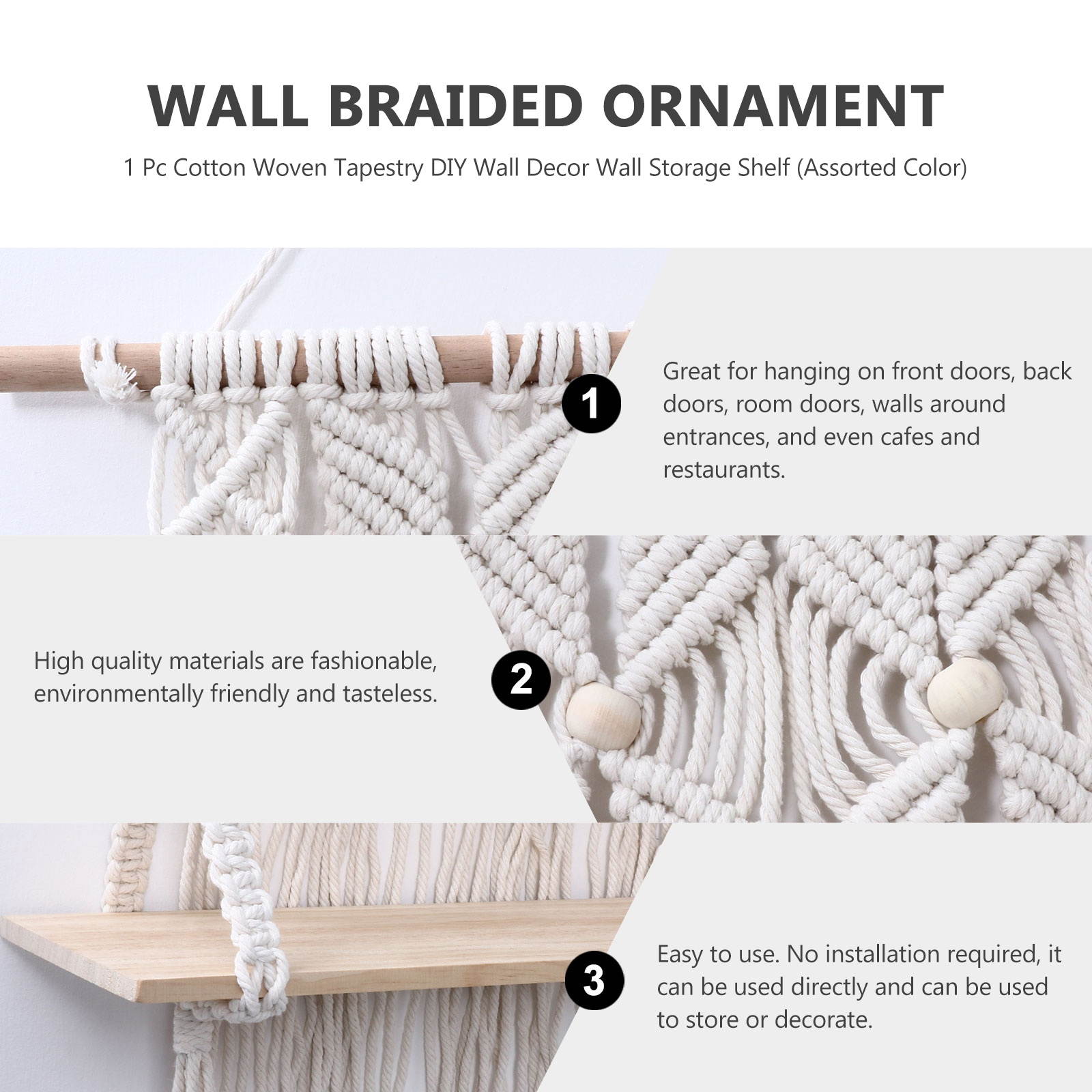 WALL BRAIDED ORNAMENT

1 Pc Cotton Woven Tapestry DIY Wall Decor Wall Storage Shelf (Assorted Color)

1

Great for hanging on front doors, back doors, room doors, walls around entrances, and even cafes and restaurants.

High quality materials are fashionable, environmentally friendly and tasteless.

2

3

Easy to use. No installation required, it can be used directly and can be used to store or decorate.