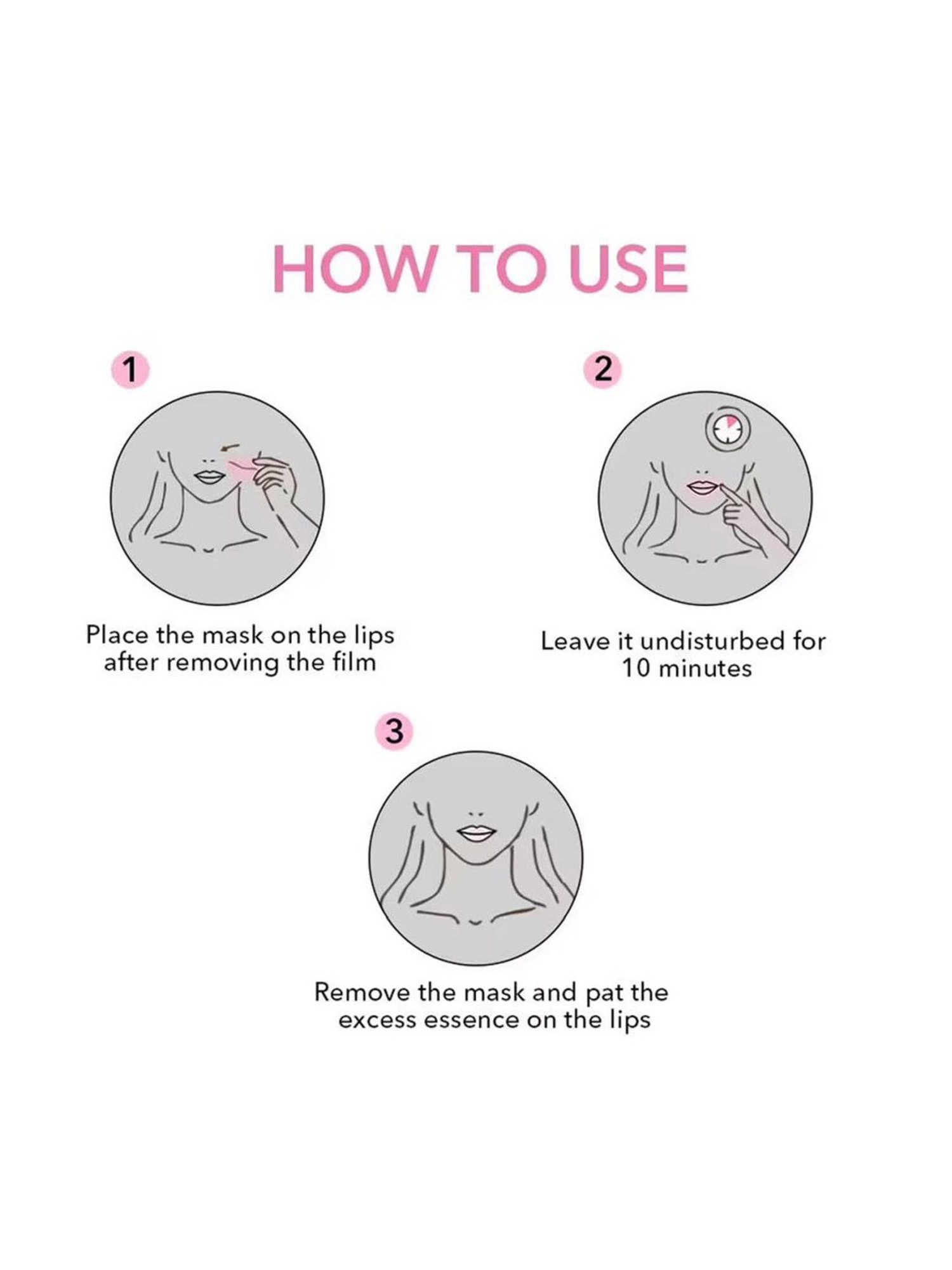 HOW TO USE

1

Place the mask on the lips after removing the film

2

Leave it undisturbed for 10 minutes

3

Remove the mask and pat the excess essence on the lips