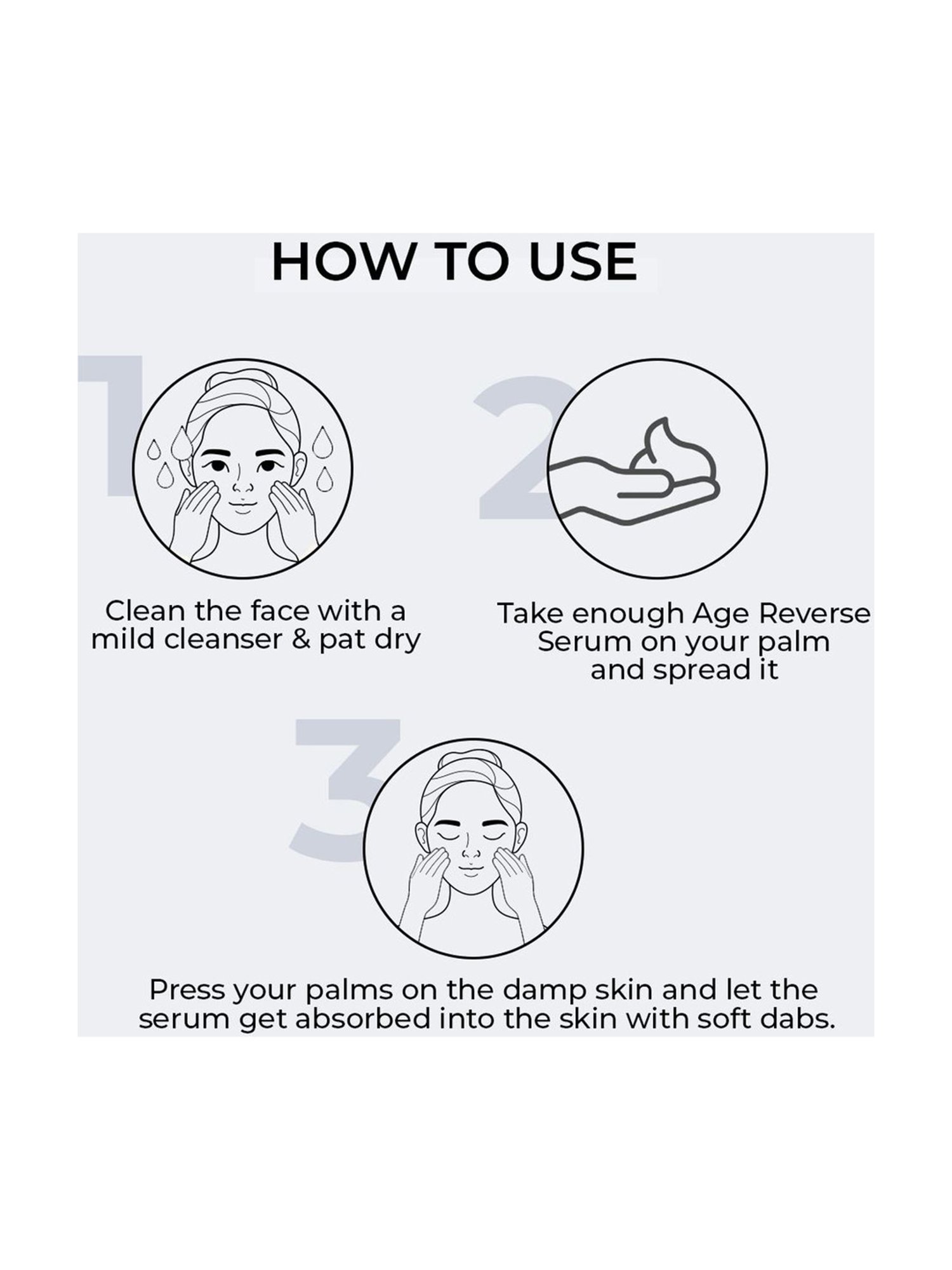 HOW TO USE

1

Clean the face with a mild cleanser & pat dry

2

Take enough Age Reverse Serum on your palm and spread it

3

Press your palms on the damp skin and let the serum get absorbed into the skin with soft dabs.