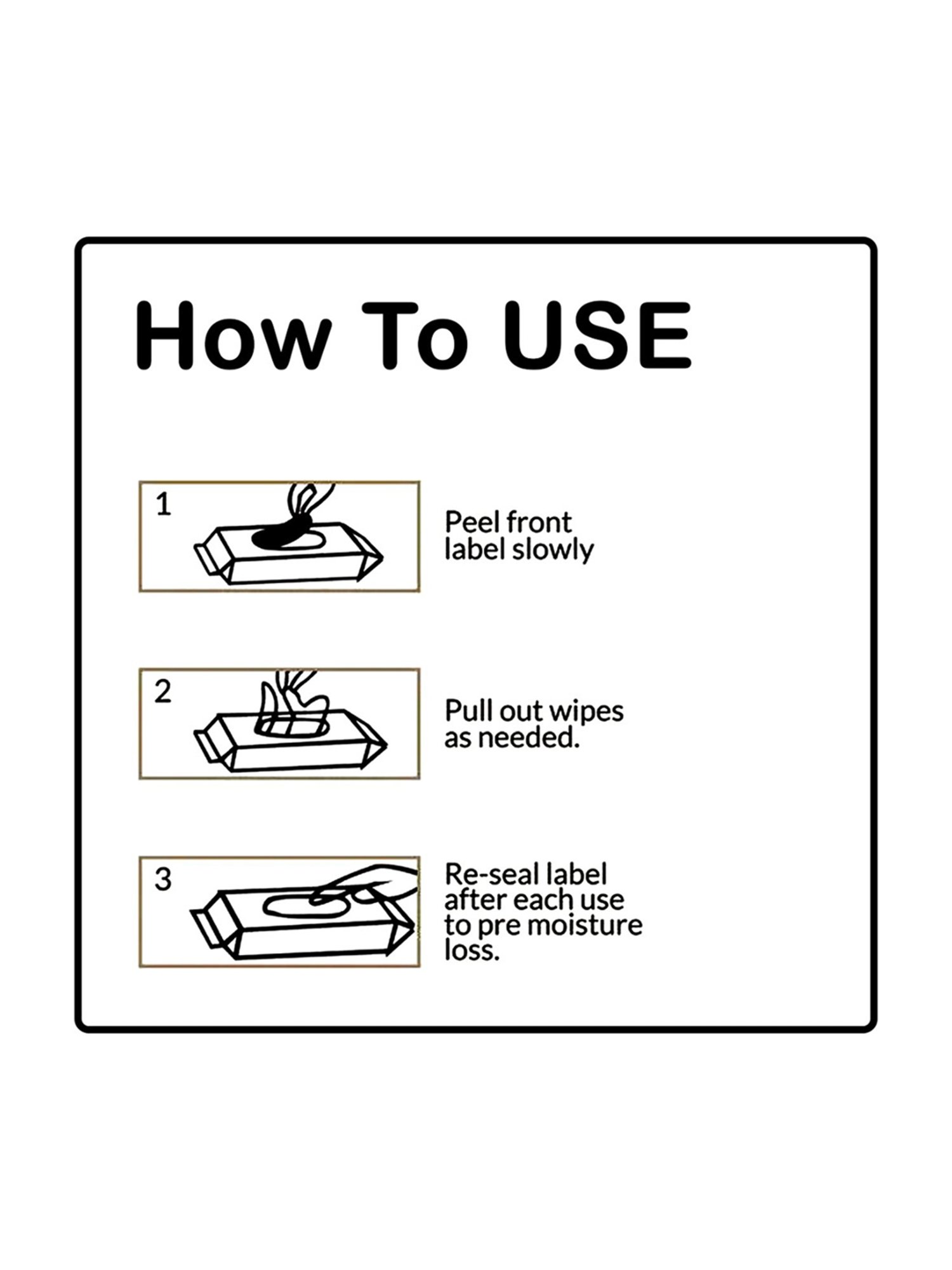 How To USE

1

Peel front label slowly

2

Pull out wipes as needed.

3

Re-seal label after each use to pre moisture loss.