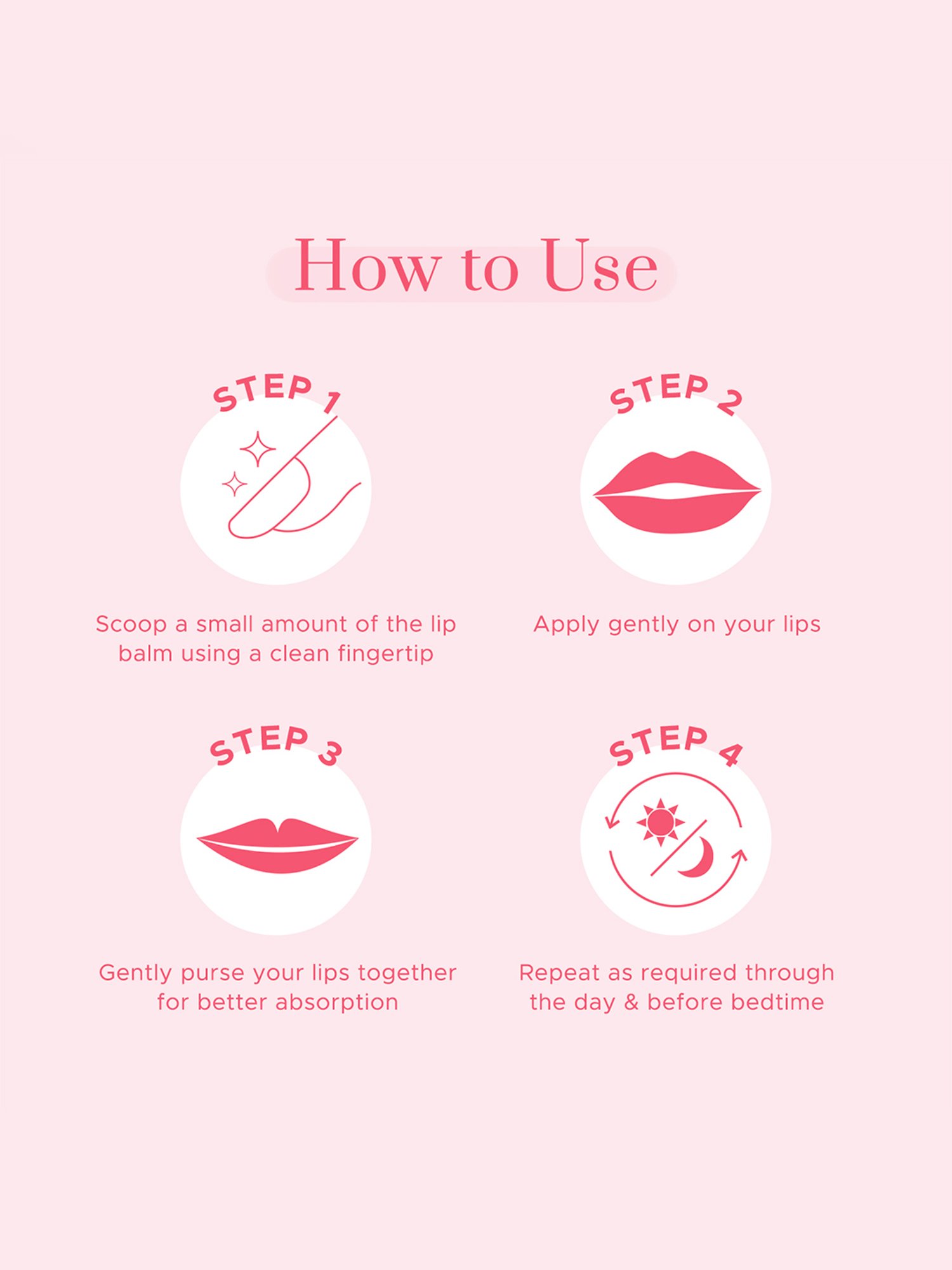 How to Use

STEP 1

Scoop a small amount of the lip balm using a clean fingertip

STEP 2

Apply gently on your lips

STEP 3

Gently purse your lips together for better absorption

STEP 4

Repeat as required through the day & before bedtime