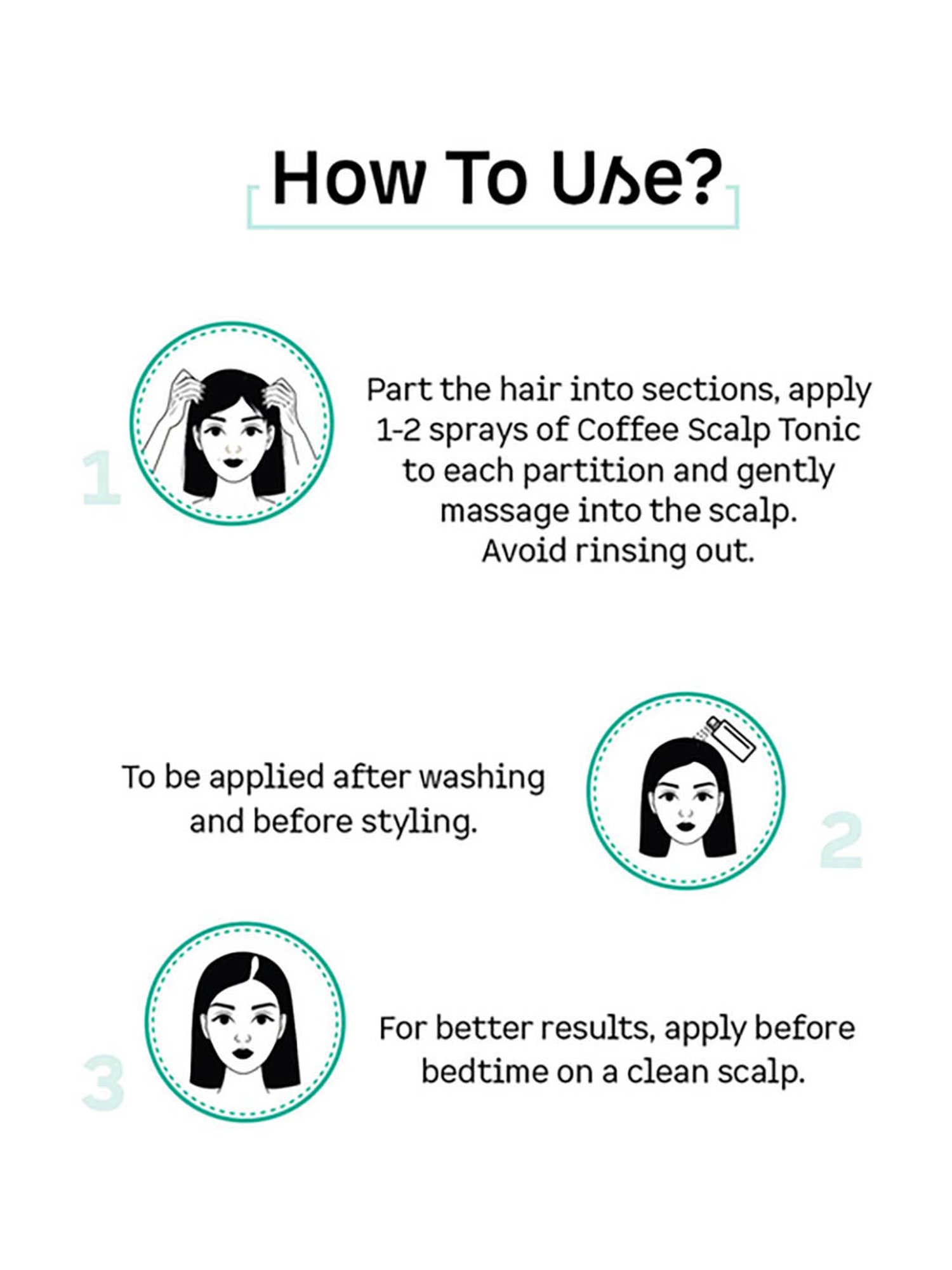 How To Use?

1

Part the hair into sections, apply 1-2 sprays of Coffee Scalp Tonic to each partition and gently massage into the scalp. Avoid rinsing out.

To be applied after washing and before styling.

2

3

For better results, apply before bedtime on a clean scalp.