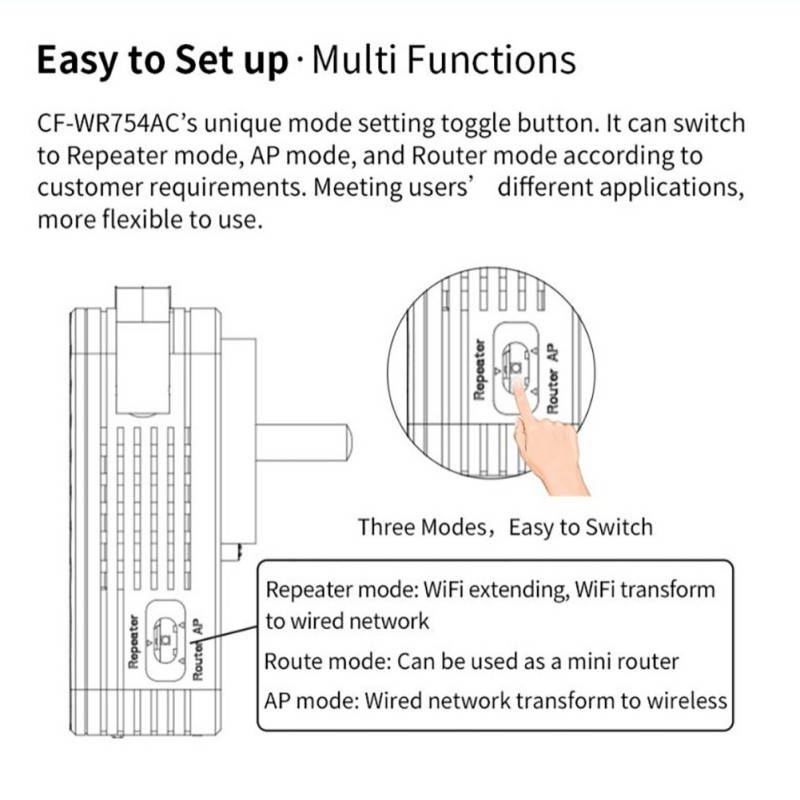 Easy to Set up · Multi Functions

CF-WR754AC's unique mode setting toggle button. It can switch to Repeater mode, AP mode, and Router mode according to customer requirements. Meeting users' different applications, more flexible to use.

Repeater

Router AP

Three Modes, Easy to Switch

Repeater

Router AP

Repeater mode: WiFi extending, WiFi transform to wired network

Route mode: Can be used as a mini router

AP mode: Wired network transform to wireless