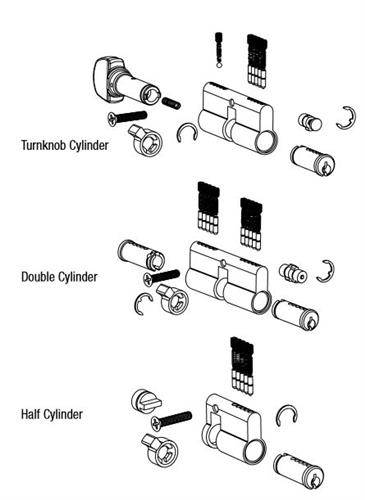 Turnknob Cylinder

Double Cylinder

Half Cylinder