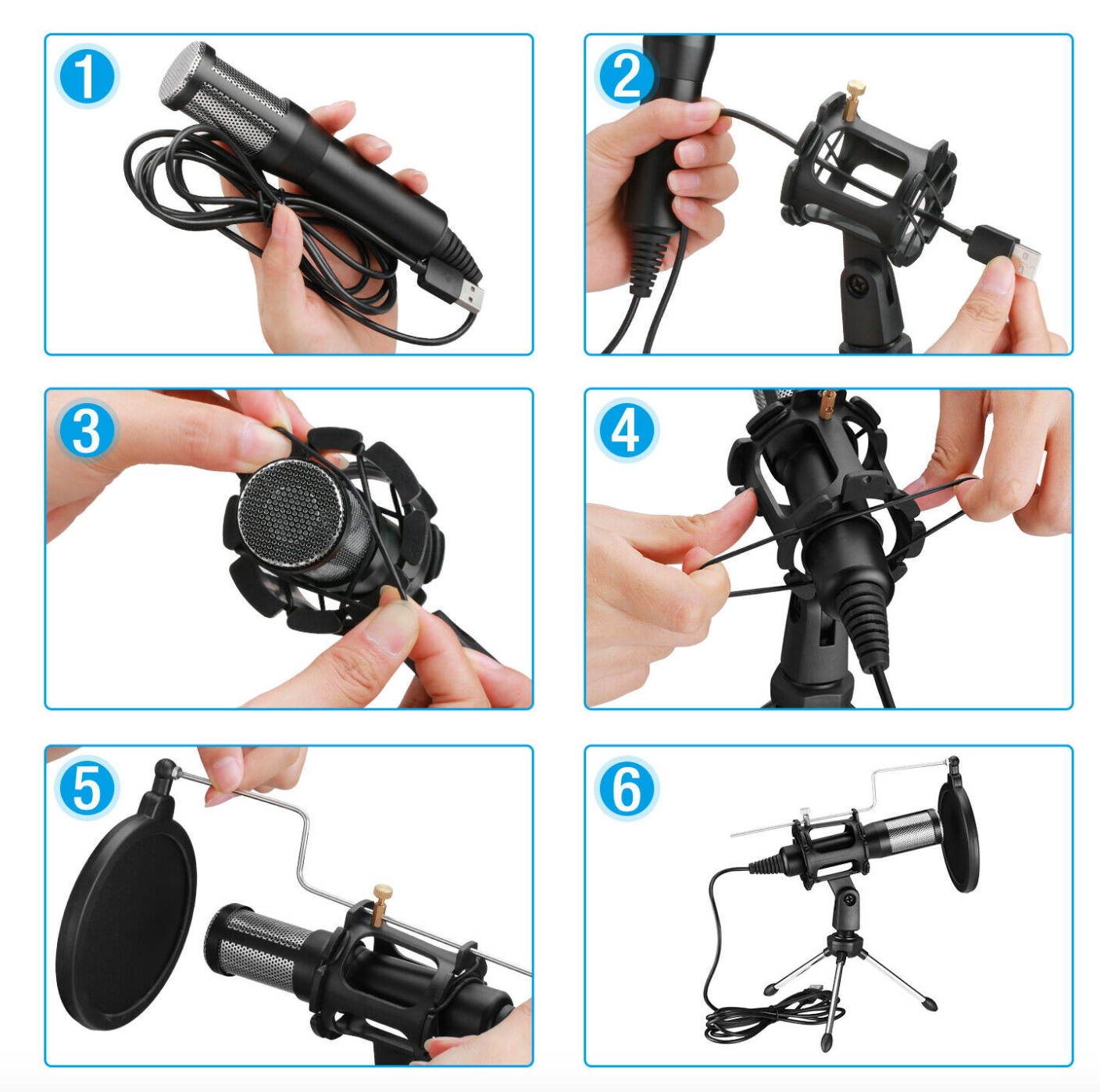 1

2

3

4

5

6