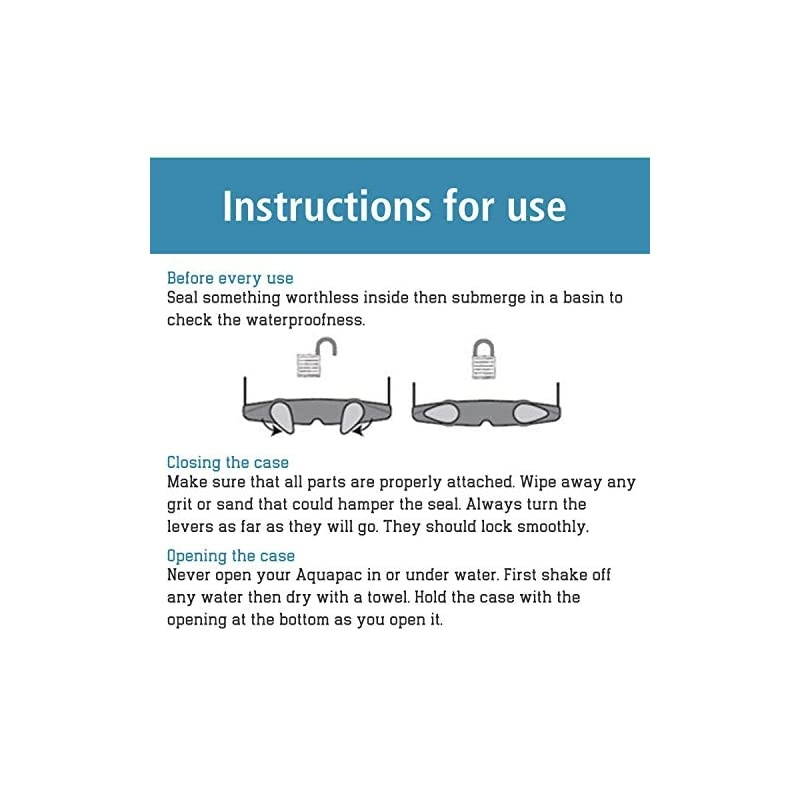 Instructions for use

Before every use
Seal something worthless inside then submerge in a basin to check the waterproofness.

Closing the case
Make sure that all parts are properly attached. Wipe away any grit or sand that could hamper the seal. Always turn the levers as far as they will go. They should lock smoothly.

Opening the case
Never open your Aquapac in or under water. First shake off any water then dry with a towel. Hold the case with the opening at the bottom as you open it.