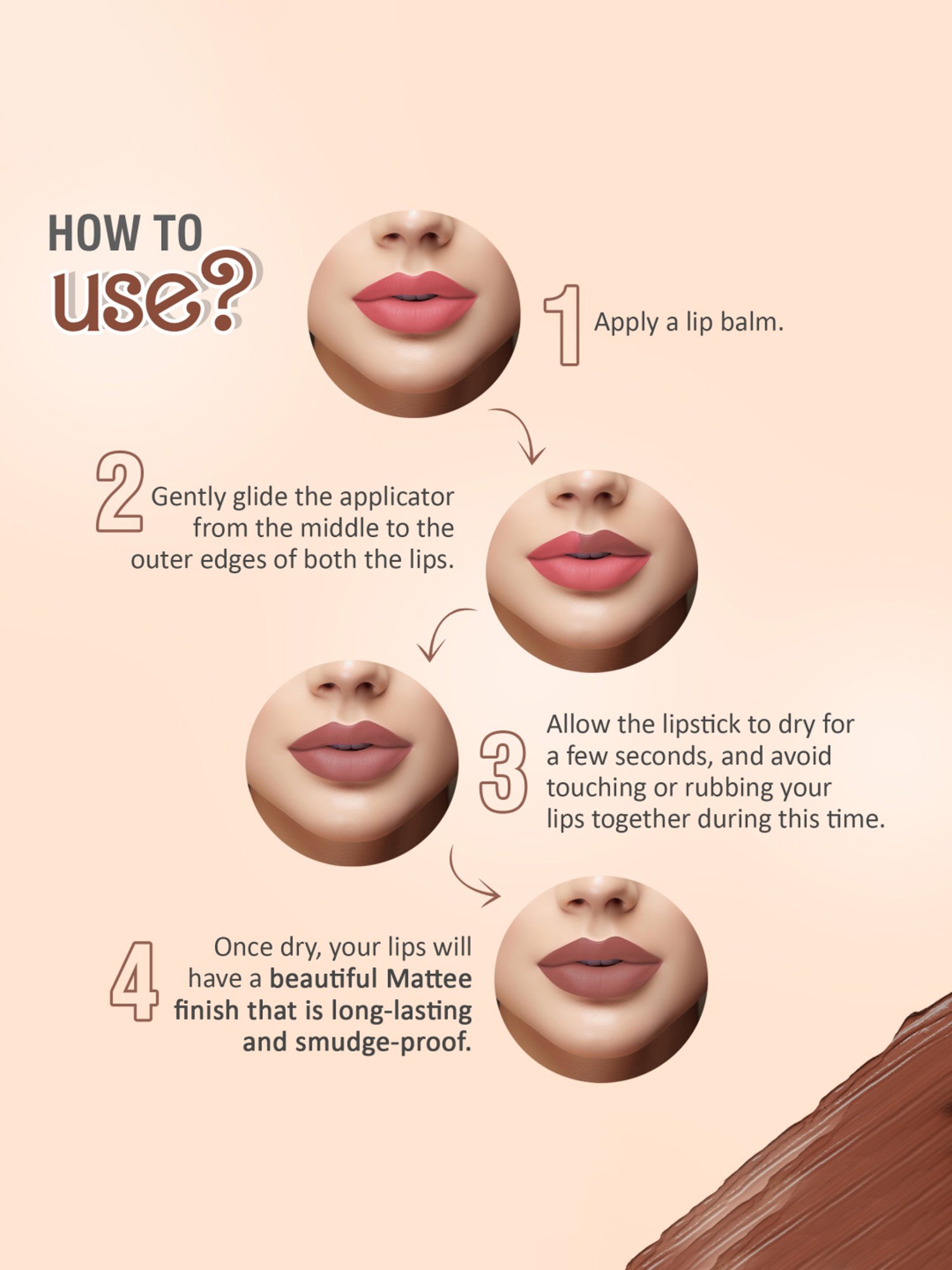 HOW TO
use?

1 Apply a lip balm.

2 Gently glide the applicator from the middle to the outer edges of both the lips.

3 Allow the lipstick to dry for a few seconds, and avoid touching or rubbing your lips together during this time.

4 Once dry, your lips will have a beautiful Mattee finish that is long-lasting and smudge-proof.