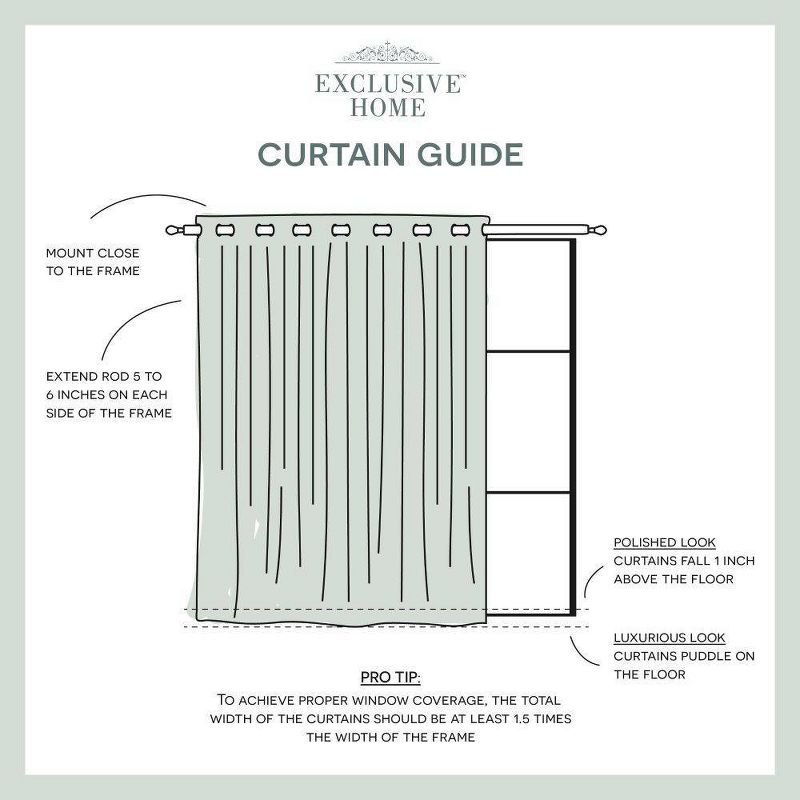 EXCLUSIVE™
HOME

CURTAIN GUIDE

MOUNT CLOSE TO THE FRAME

EXTEND ROD 5 TO 6 INCHES ON EACH SIDE OF THE FRAME

POLISHED LOOK
CURTAINS FALL 1 INCH ABOVE THE FLOOR

LUXURIOUS LOOK
CURTAINS PUDDLE ON THE FLOOR

PRO TIP:
TO ACHIEVE PROPER WINDOW COVERAGE, THE TOTAL WIDTH OF THE CURTAINS SHOULD BE AT LEAST 1.5 TIMES THE WIDTH OF THE FRAME