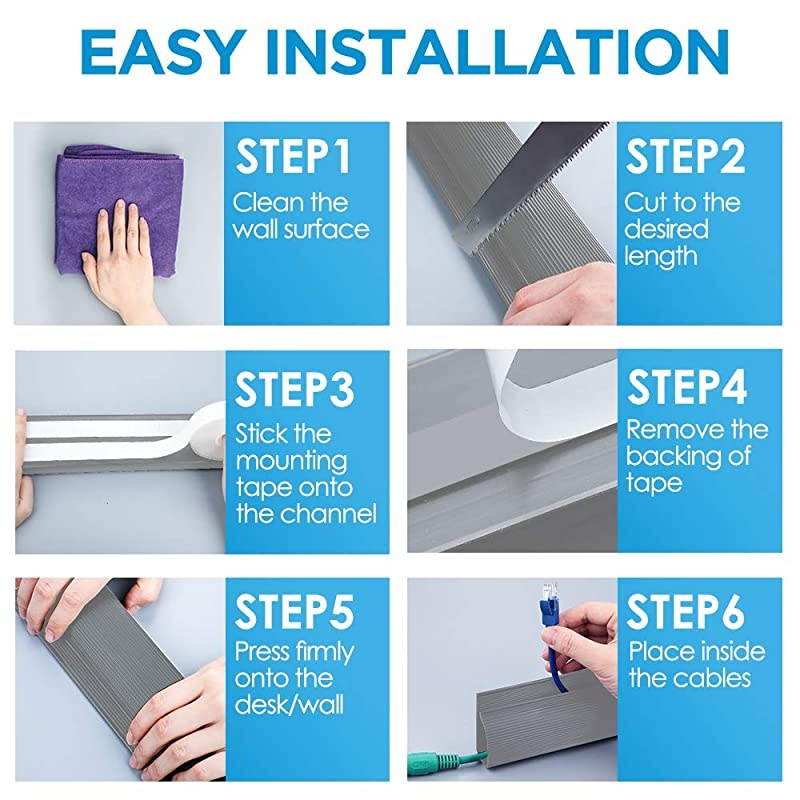 EASY INSTALLATION

STEP1
Clean the wall surface

STEP2
Cut to the desired length

STEP3
Stick the mounting tape onto the channel

STEP4
Remove the backing of tape

STEP5
Press firmly onto the desk/wall

STEP6
Place inside the cables