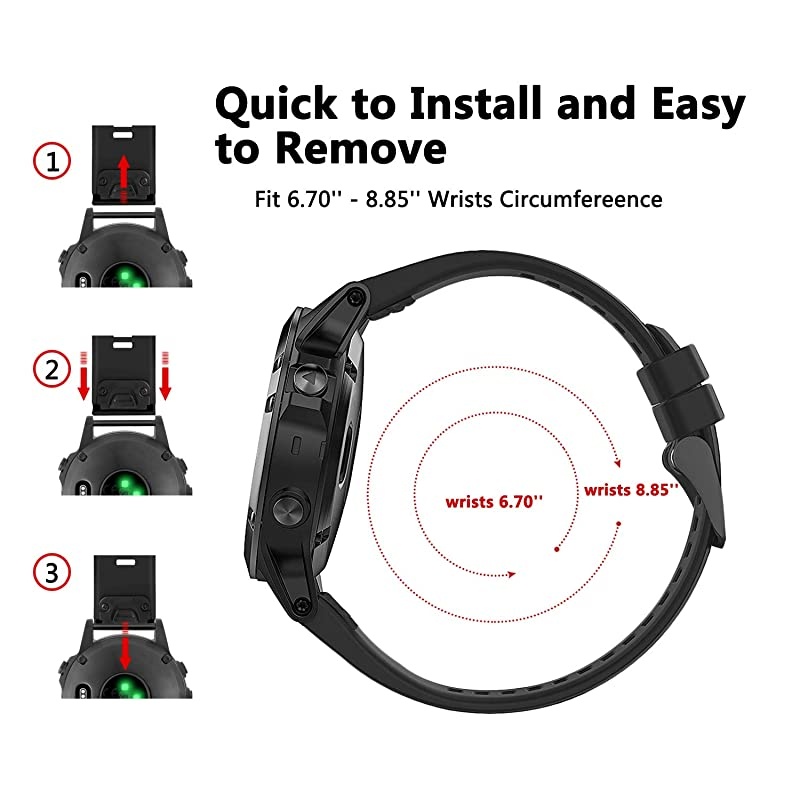 Quick to Install and Easy to Remove

Fit 6.70'' - 8.85'' Wrists Circumfereence

1

2

3

wrists 6.70''

wrists 8.85''