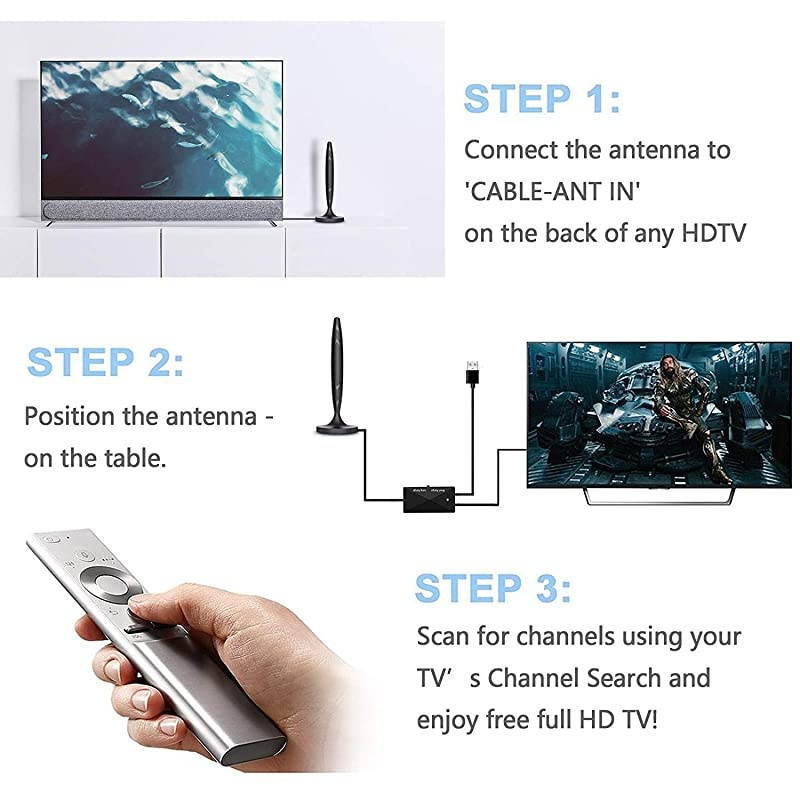 STEP 1:
Connect the antenna to 'CABLE-ANT IN' on the back of any HDTV

STEP 2:
Position the antenna - on the table.

STEP 3:
Scan for channels using your TV’ s Channel Search and enjoy free full HD TV!