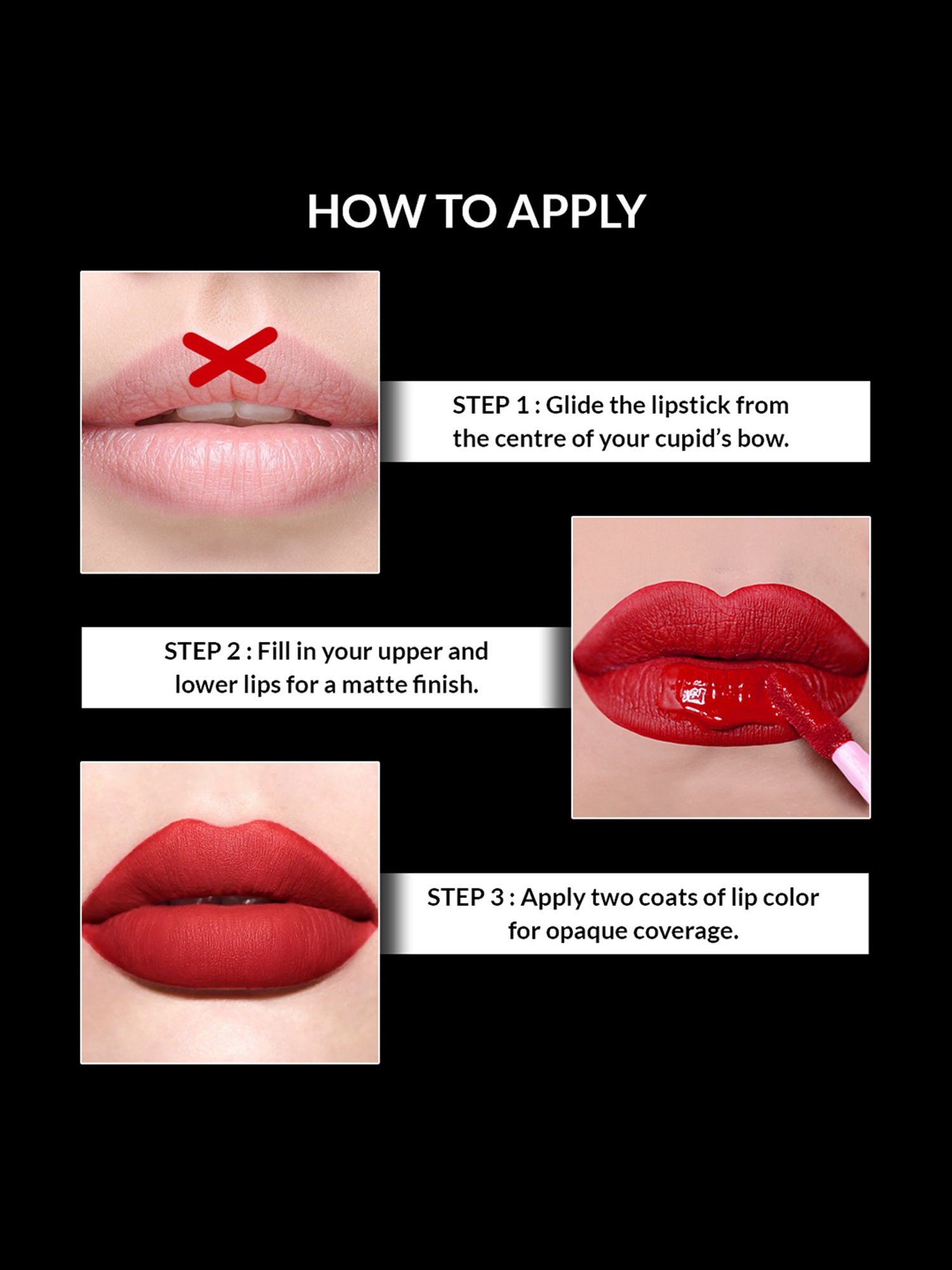 HOW TO APPLY

STEP 1 : Glide the lipstick from the centre of your cupid's bow.

STEP 2 : Fill in your upper and lower lips for a matte finish.

STEP 3 : Apply two coats of lip color for opaque coverage.