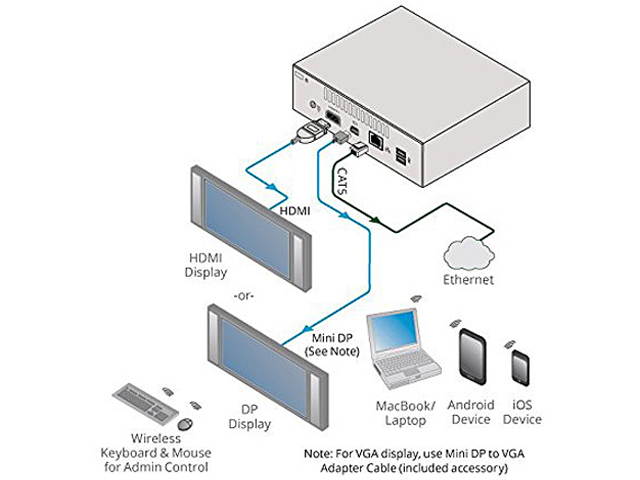 CAT5

HDMI

HDMI Display

-or-

Ethernet

Mini DP (See Note)

DP Display

MacBook/ Laptop

Android Device

iOS Device

Wireless Keyboard & Mouse for Admin Control

Note: For VGA display, use Mini DP to VGA Adapter Cable (included accessory)