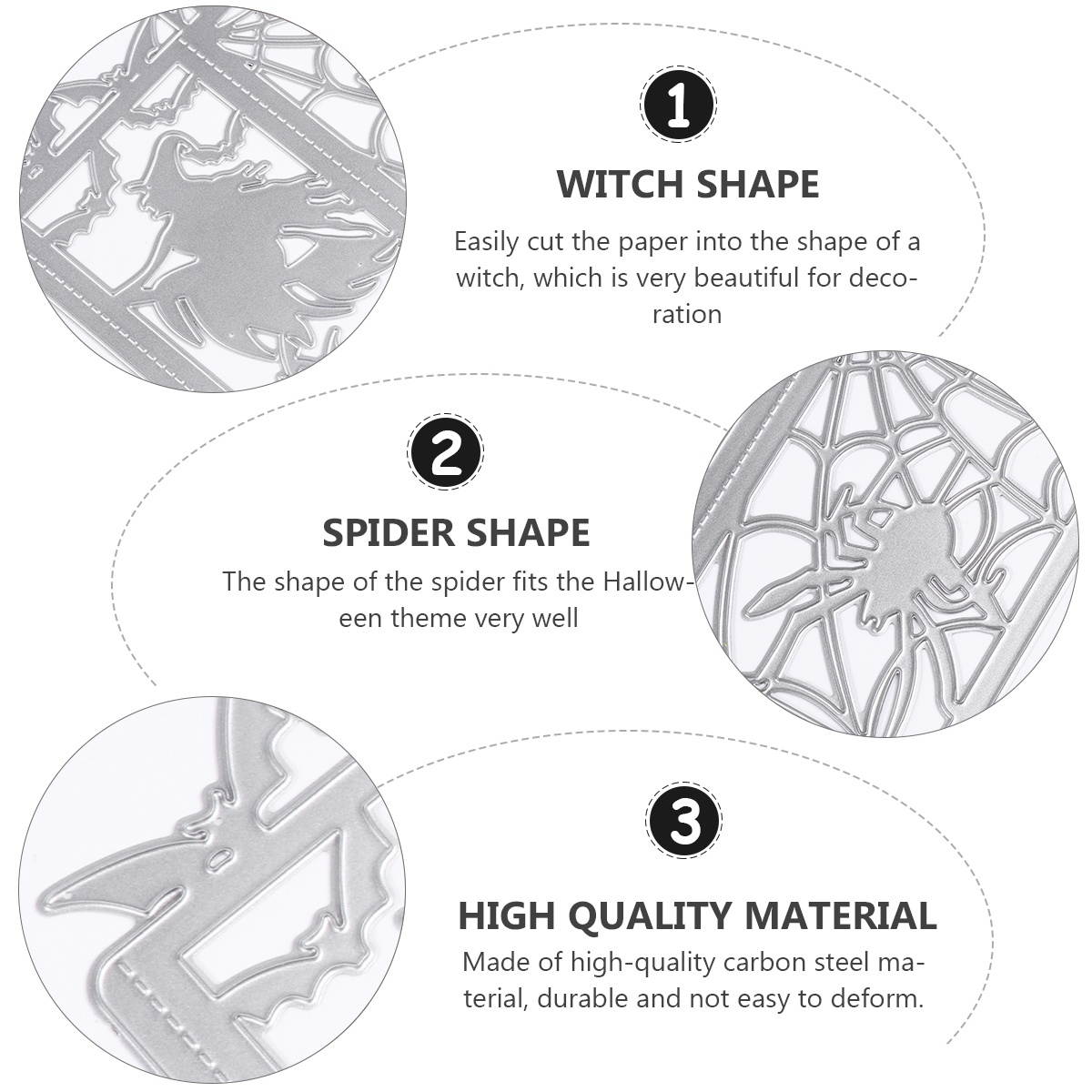 1

WITCH SHAPE

Easily cut the paper into the shape of a witch, which is very beautiful for decoration

2

SPIDER SHAPE

The shape of the spider fits the Halloween theme very well

3

HIGH QUALITY MATERIAL

Made of high-quality carbon steel material, durable and not easy to deform.