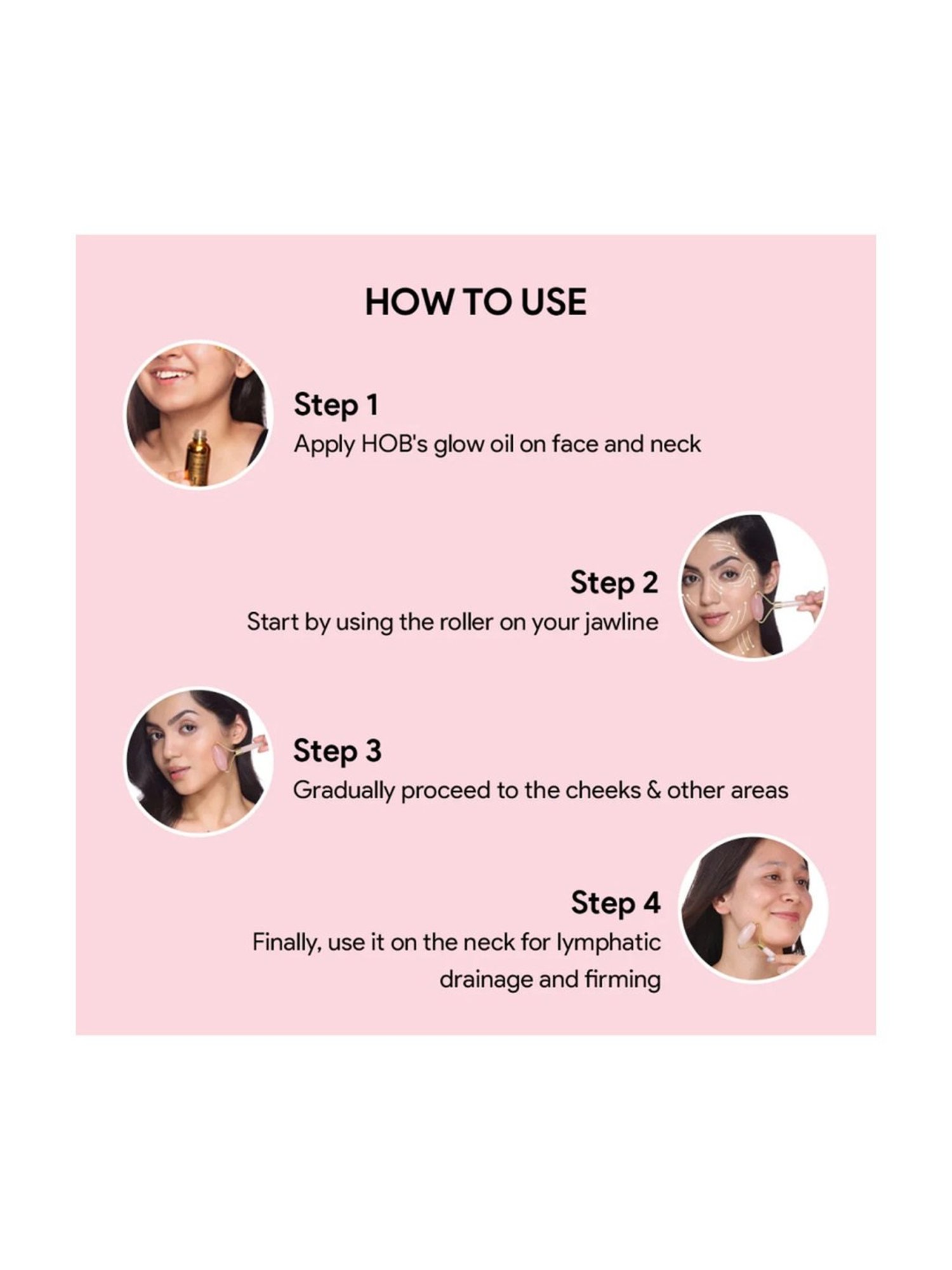 HOW TO USE

Step 1
Apply HOB's glow oil on face and neck

Step 2
Start by using the roller on your jawline

Step 3
Gradually proceed to the cheeks & other areas

Step 4
Finally, use it on the neck for lymphatic drainage and firming