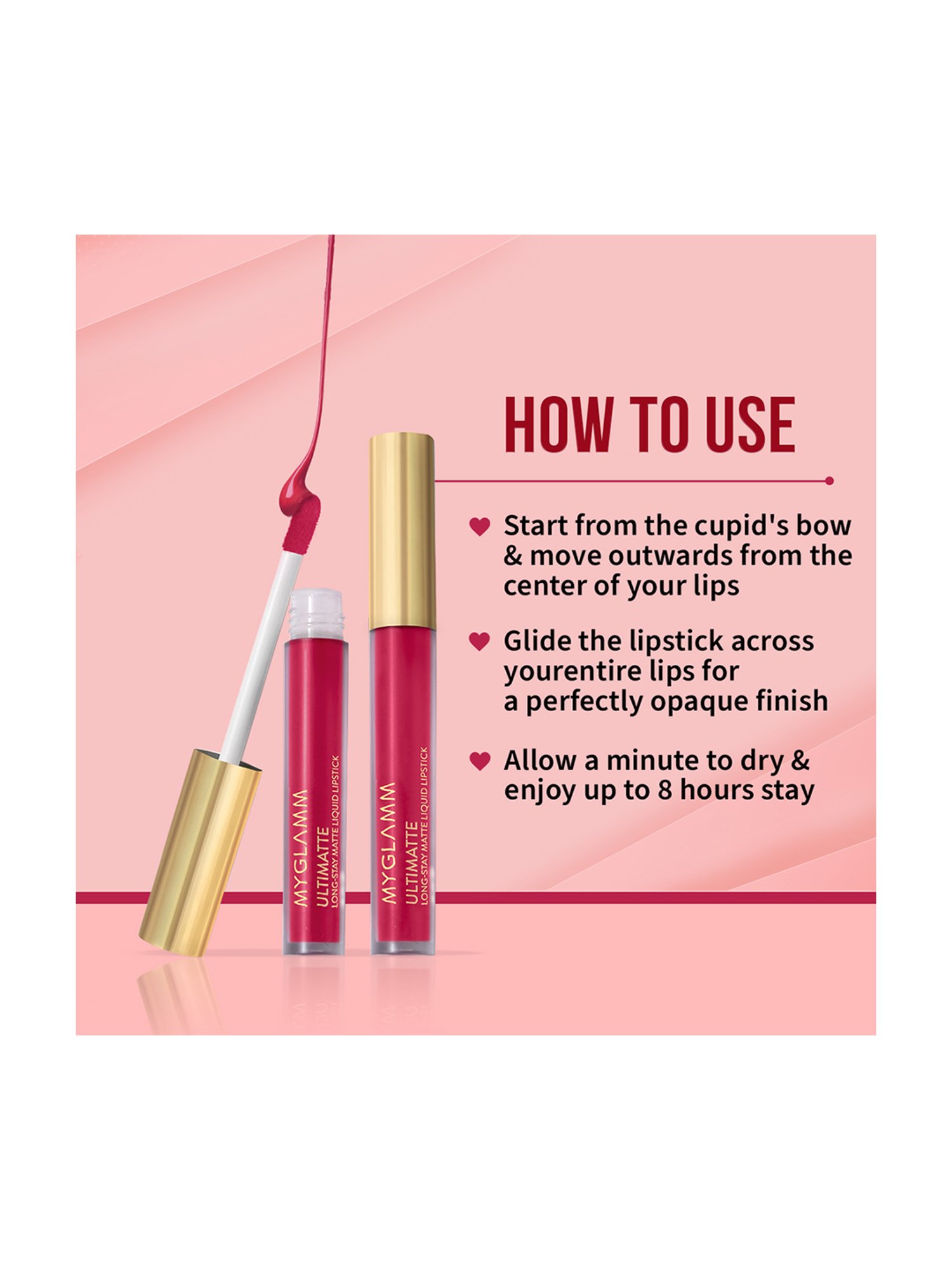 HOW TO USE

Start from the cupid's bow & move outwards from the center of your lips

Glide the lipstick across yourentire lips for a perfectly opaque finish

Allow a minute to dry & enjoy up to 8 hours stay

MYGLAMM
ULTIMATTE
LONG-STAY MATTE LIQUID LIPSTICK

MYGLAMM
ULTIMATTE
LONG-STAY MATTE LIQUID LIPSTICK