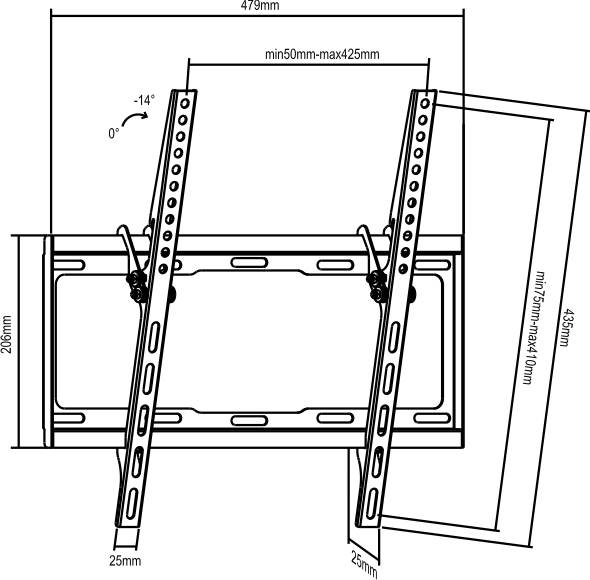 479mm

min50mm-max425mm

-14°

0°

206mm

min75mm-max410mm

435mm

25mm

25mm