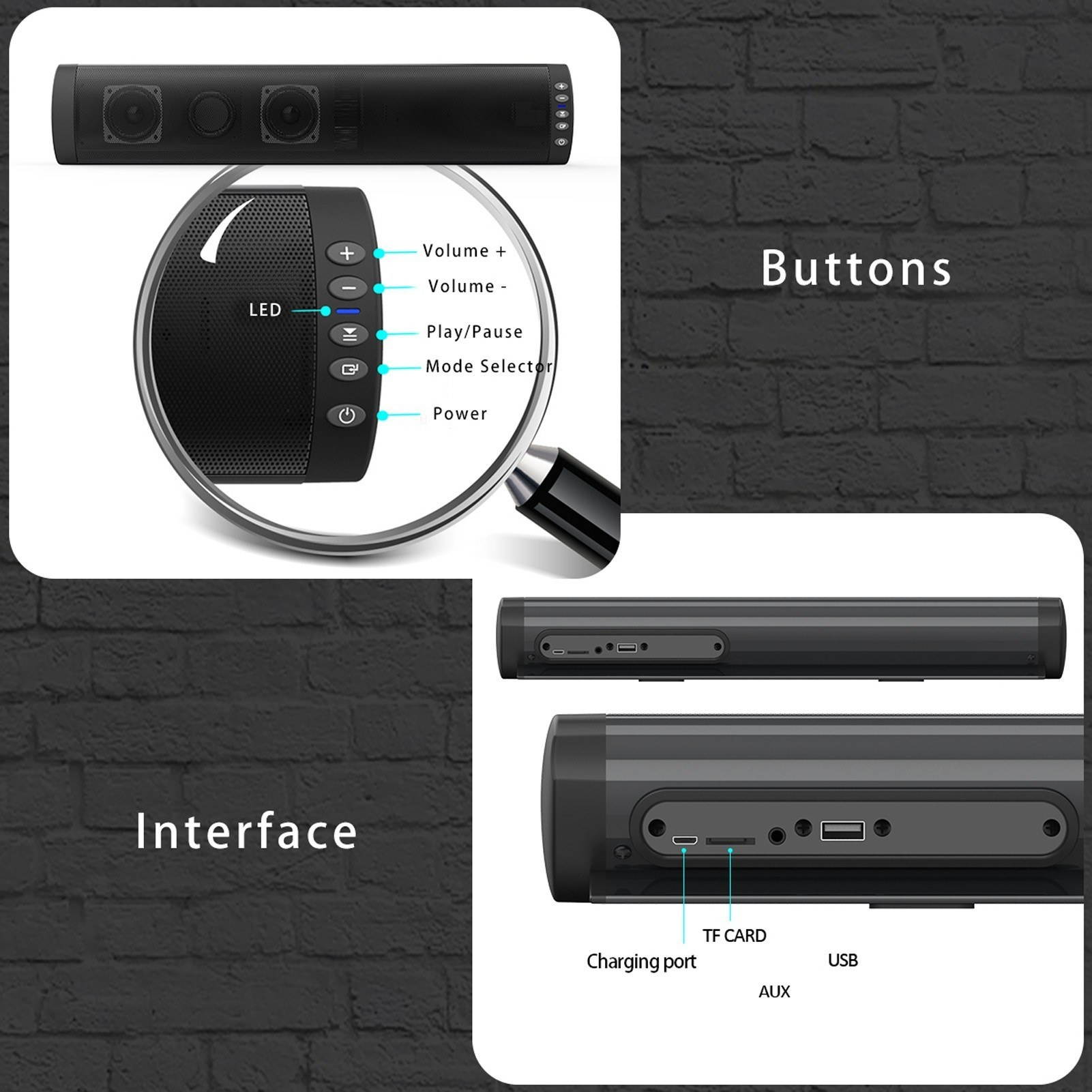 Volume +

Volume -

LED

Play/Pause

Mode Selector

Power

Buttons

Interface

TF CARD

Charging port

USB

AUX