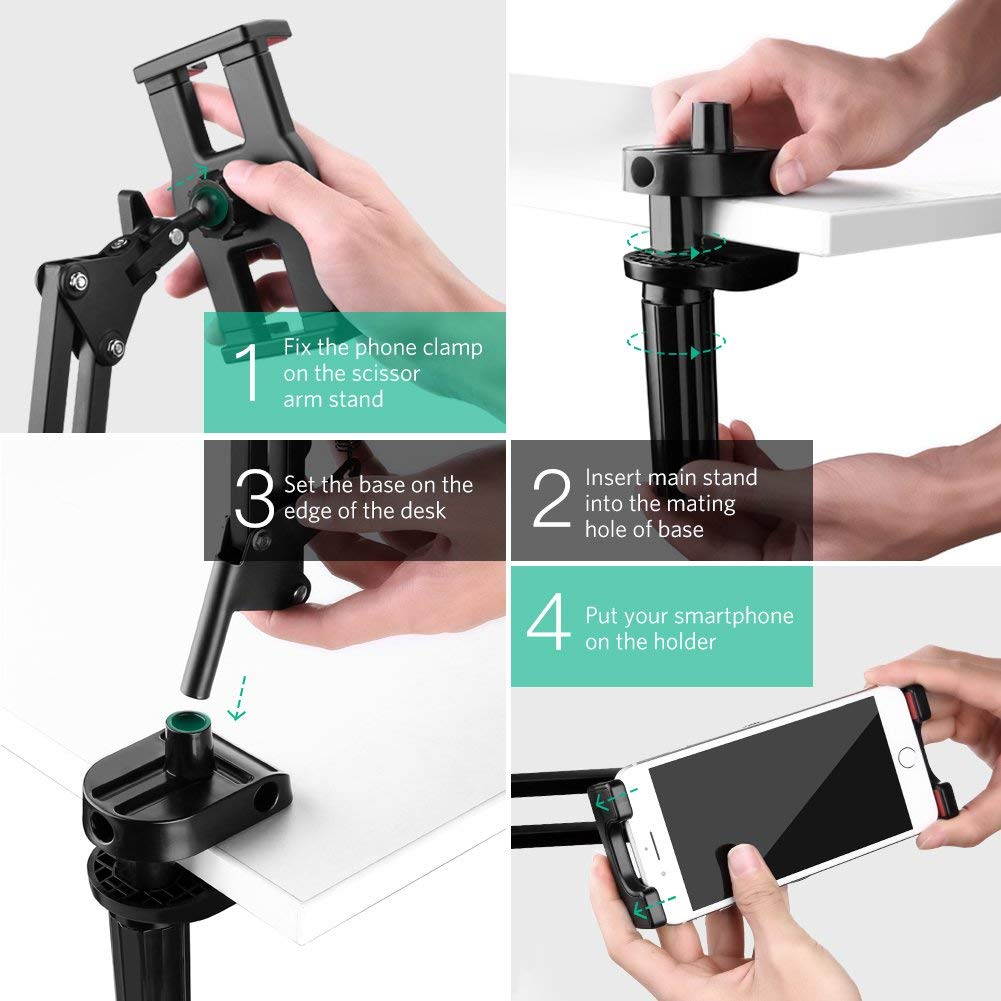 1 Fix the phone clamp on the scissor arm stand

3 Set the base on the edge of the desk

2 Insert main stand into the mating hole of base

4 Put your smartphone on the holder