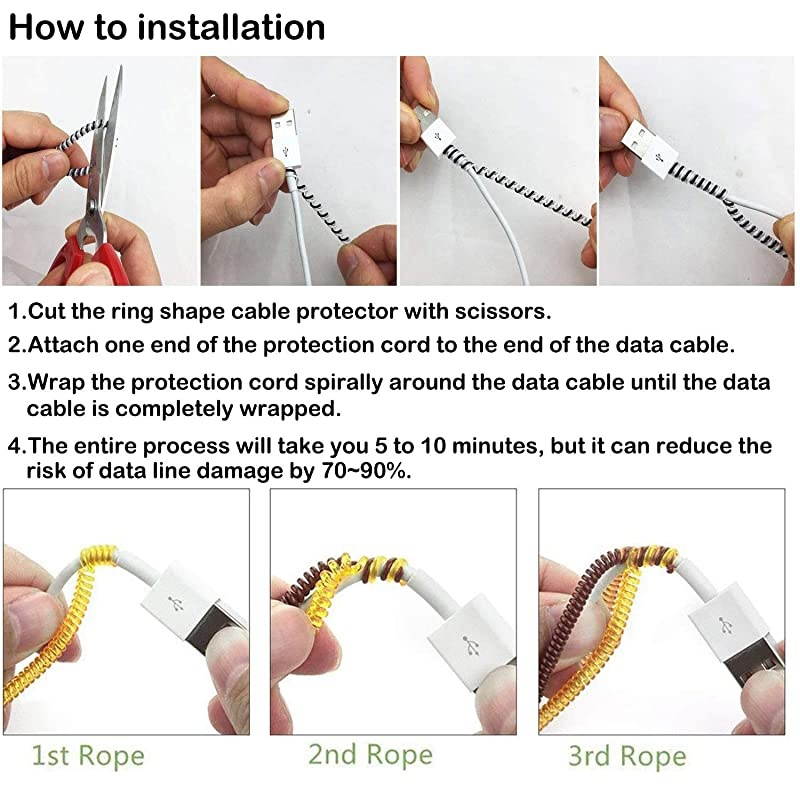 How to installation

1.Cut the ring shape cable protector with scissors.

2.Attach one end of the protection cord to the end of the data cable.

3.Wrap the protection cord spirally around the data cable until the data cable is completely wrapped.

4.The entire process will take you 5 to 10 minutes, but it can reduce the risk of data line damage by 70~90%.

1st Rope

2nd Rope

3rd Rope