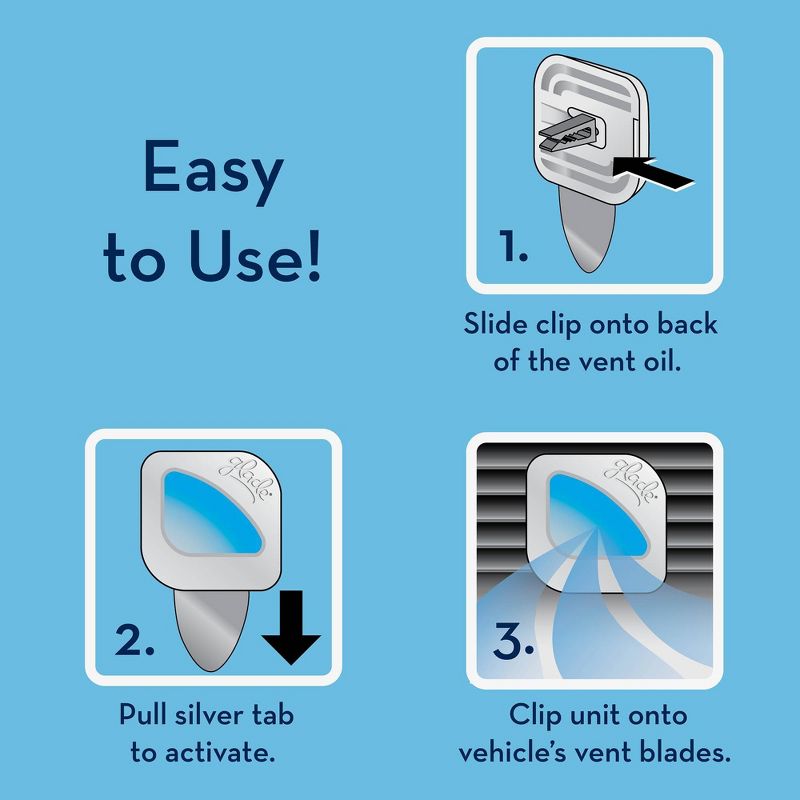 Easy to Use!

1.

Slide clip onto back of the vent oil.

Glade

2.

Pull silver tab to activate.

Glade

3.

Clip unit onto vehicle's vent blades.