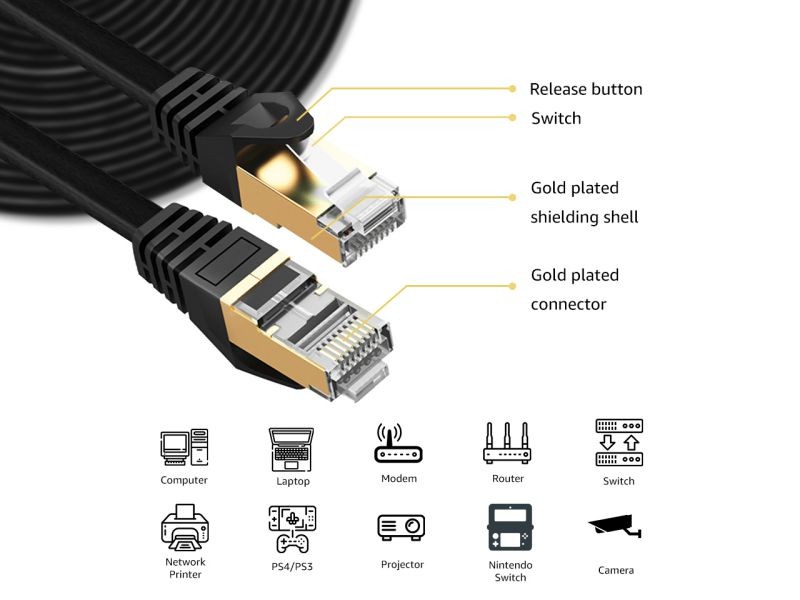 Release button
Switch
Gold plated shielding shell
Gold plated connector

Computer
Laptop
Modem
Router
Switch

Network Printer
PS4/PS3
Projector
Nintendo Switch
Camera