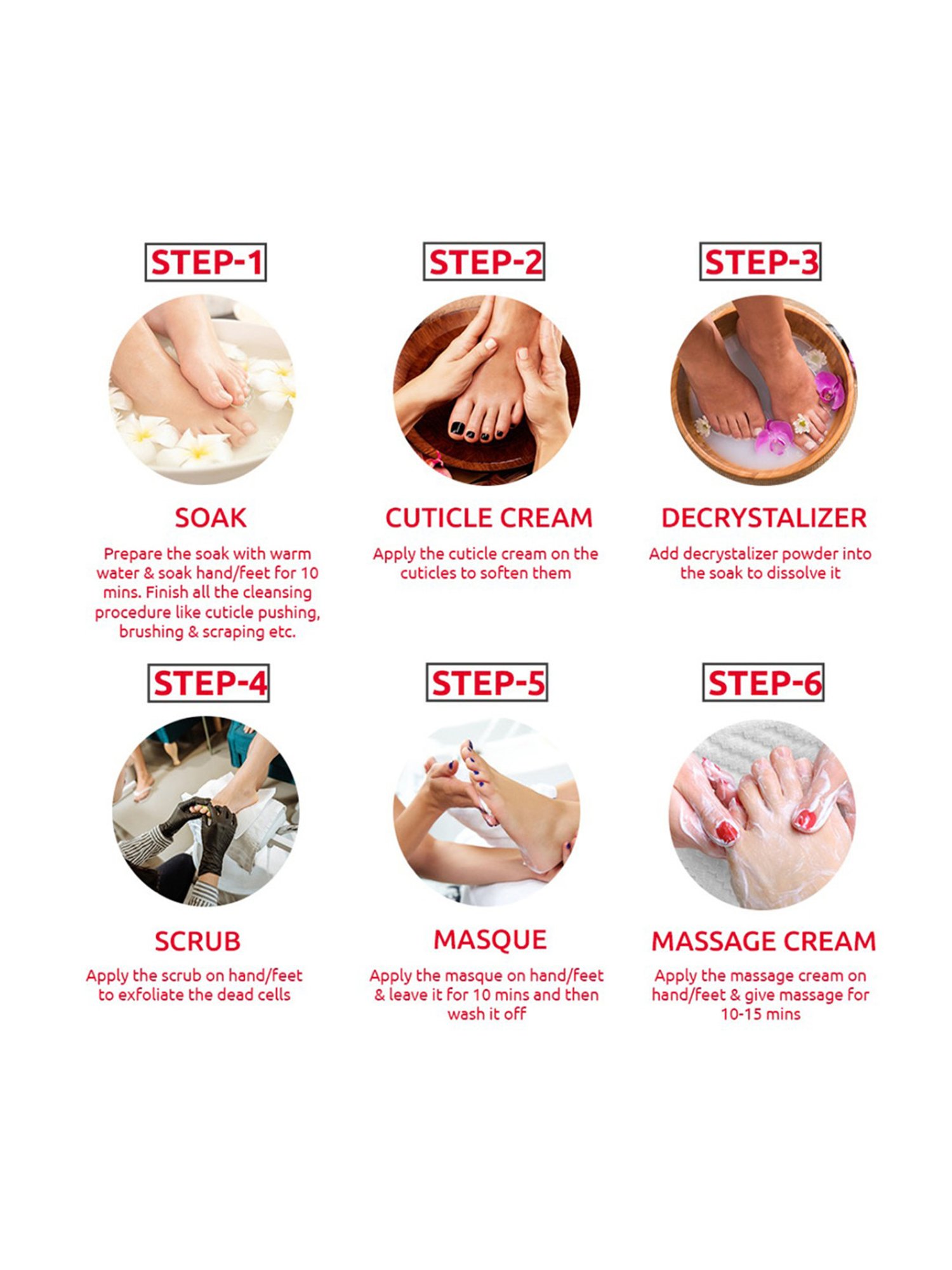 STEP-1

SOAK

Prepare the soak with warm water & soak hand/feet for 10 mins. Finish all the cleansing procedure like cuticle pushing, brushing & scraping etc.

STEP-2

CUTICLE CREAM

Apply the cuticle cream on the cuticles to soften them

STEP-3

DECRYSTALIZER

Add decrystalizer powder into the soak to dissolve it

STEP-4

SCRUB

Apply the scrub on hand/feet to exfoliate the dead cells

STEP-5

MASQUE

Apply the masque on hand/feet & leave it for 10 mins and then wash it off

STEP-6

MASSAGE CREAM

Apply the massage cream on hand/feet & give massage for 10-15 mins